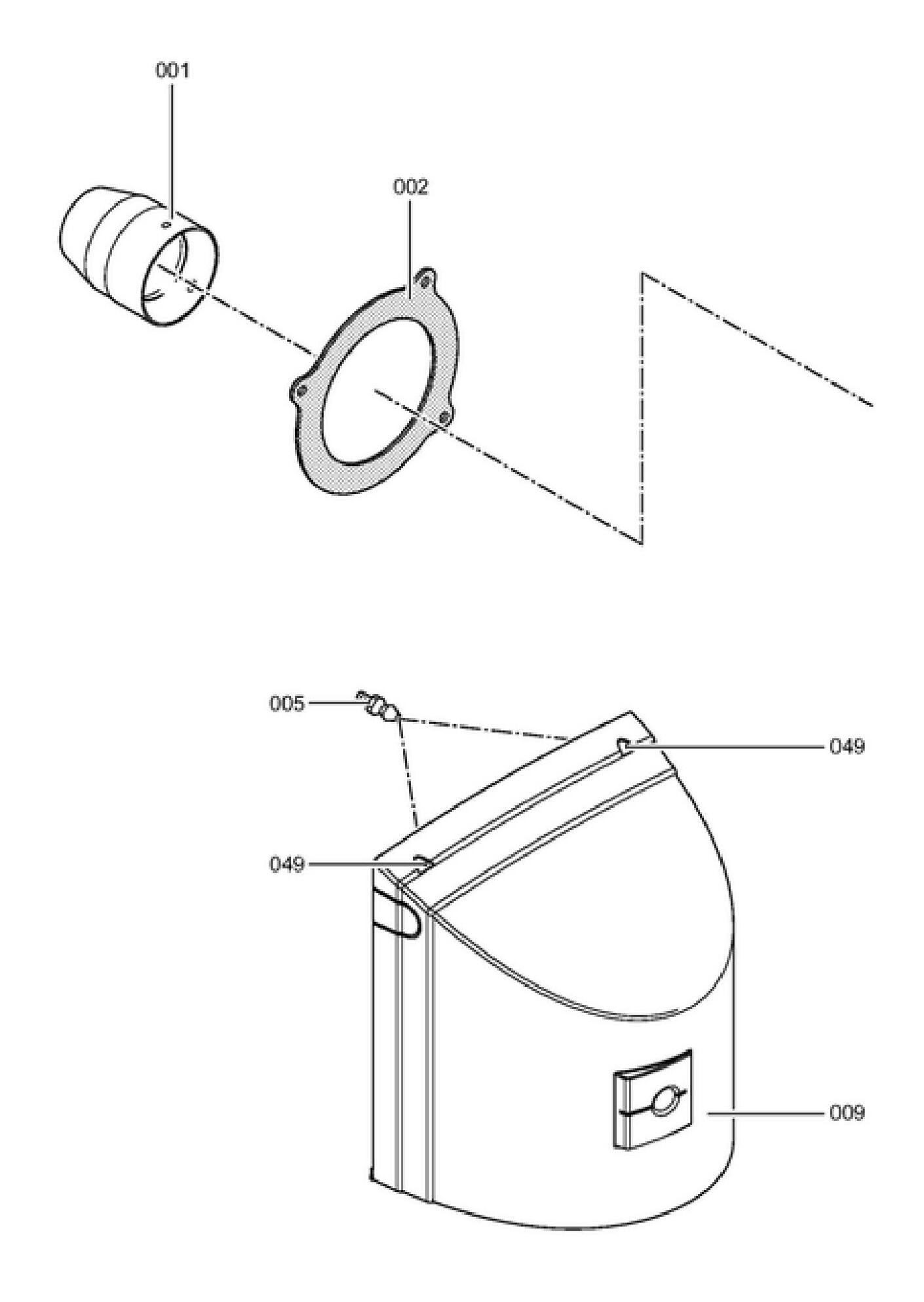 001

002

005

049

049

009