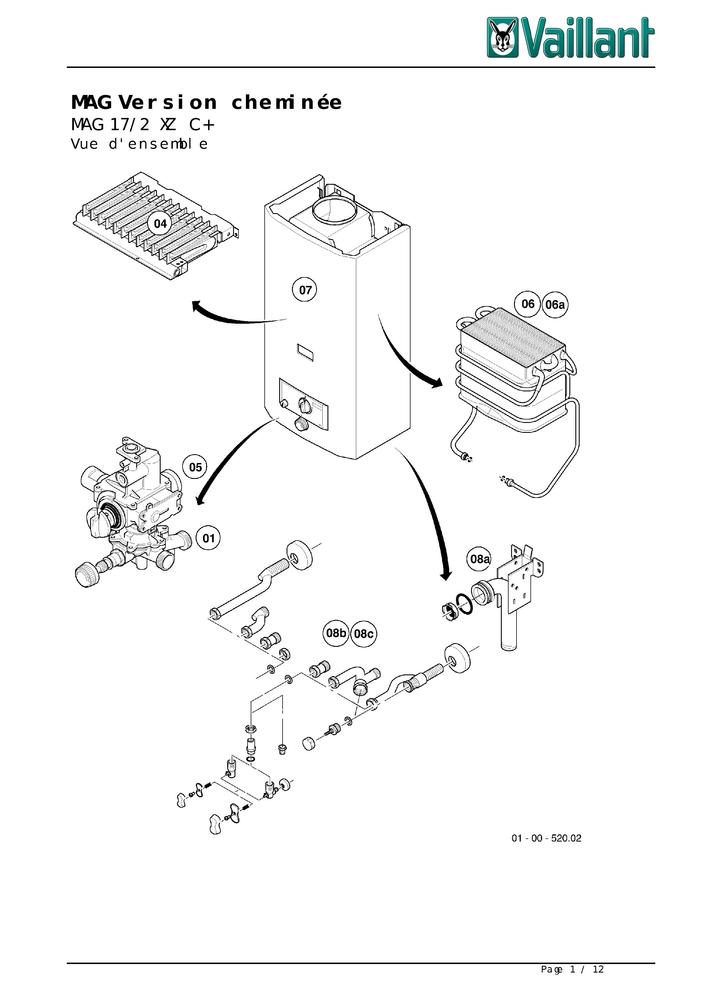 Vaillant

MAG Version cheminée
MAG 17/2 XZ C+
Vue d'ensemble

04
07
06 06a
05
01
08a
08b 08c

01 - 00 - 520.02

Page 1 / 12