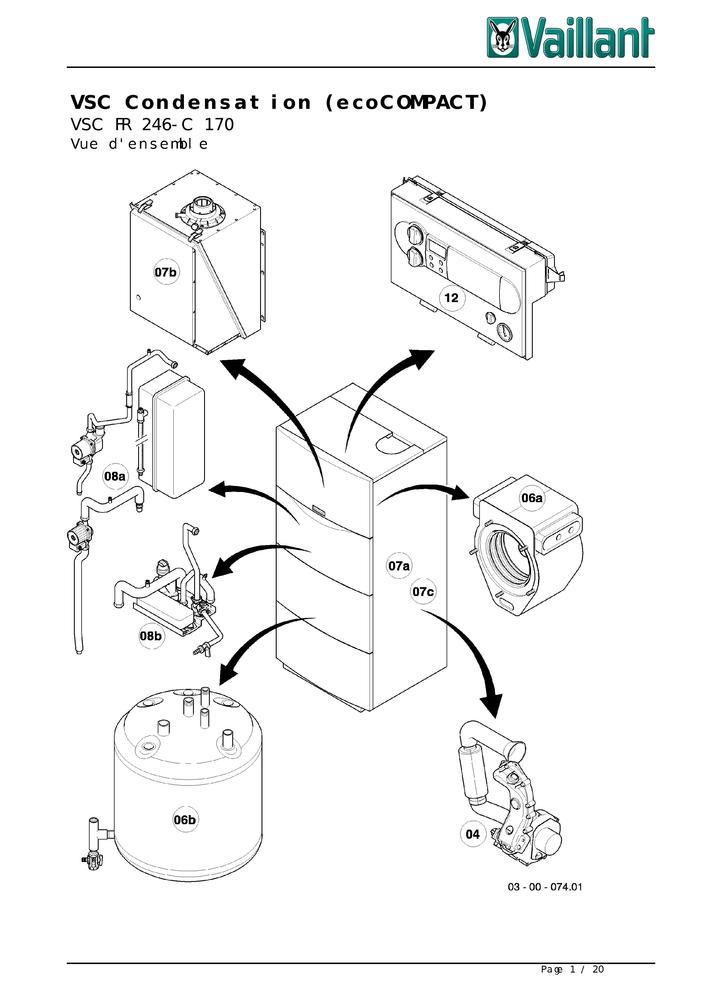 Vaillant

VSC Condensation (ecoCOMPACT)
VSC FR 246-C 170
Vue d'ensemble

07b
12
08a
06a
07a
07c
08b
06b
04

03 - 00 - 074.01

Page 1 / 20