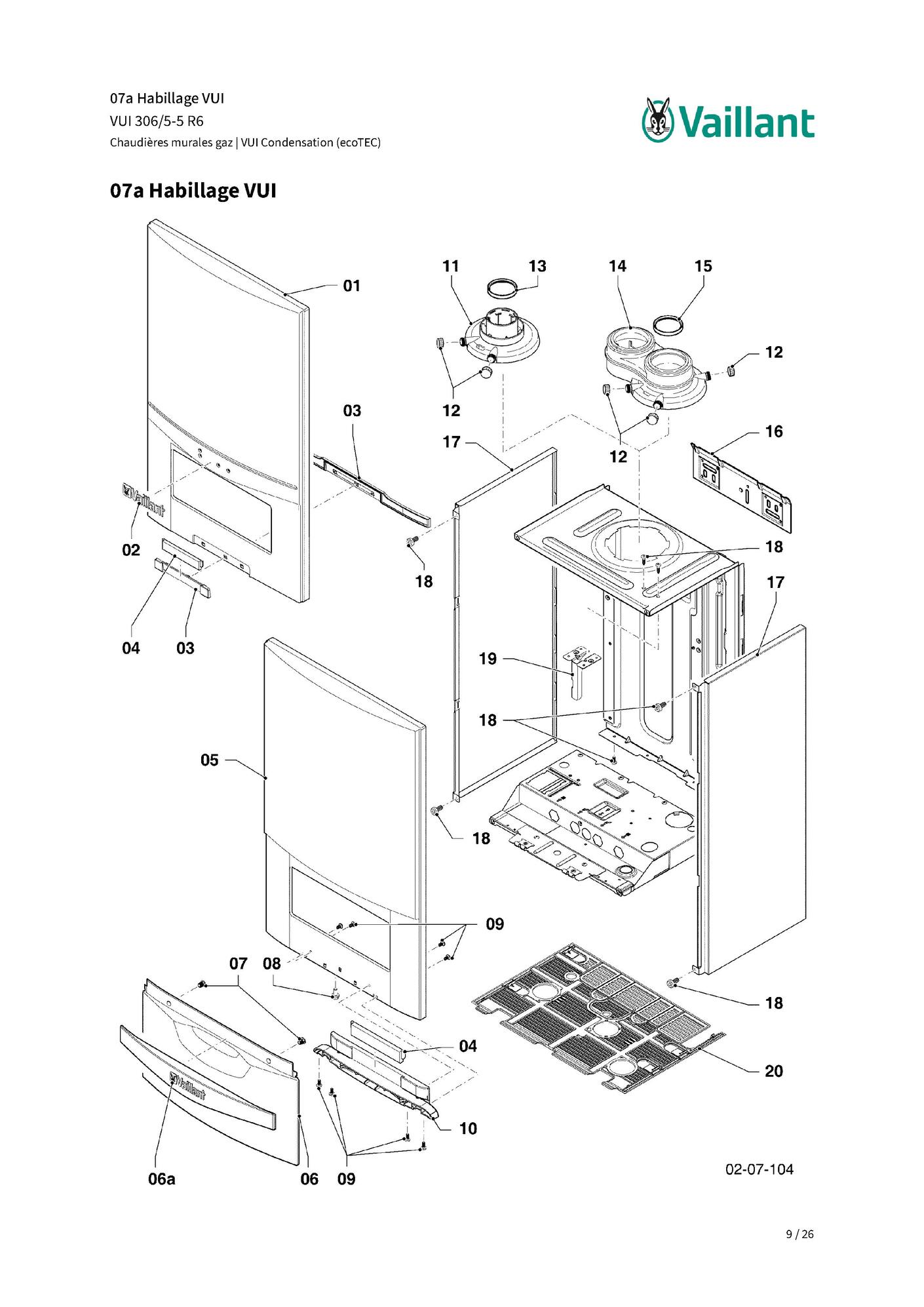 07a Habillage VUI
VUI 306/5-5 R6
Chaudières murales gaz | VUI Condensation (ecoTEC)

Vaillant

07a Habillage VUI

01
11
13
14
15
12
03
12
17
12
16
Vaillant
02
18
18
17
04
03
19
18
05
18
09
07
08
18
04
20
Vaillant
10
06a
06
09

02-07-104

9 / 26