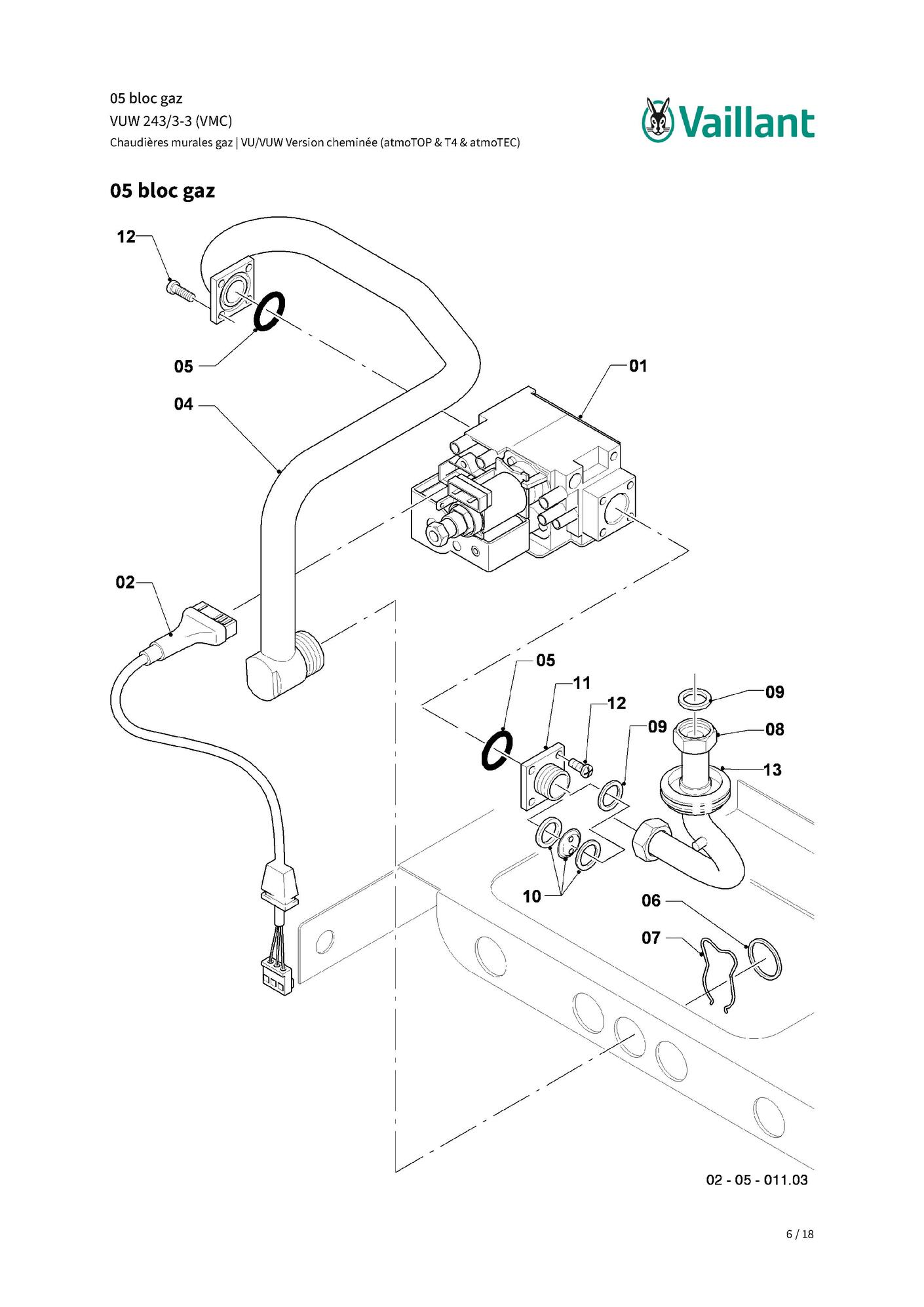 05 bloc gaz
VUW 243/3-3 (VMC)
Chaudières murales gaz | VU/VUW Version cheminée (atmoTOP & T4 & atmoTEC)

Vaillant

05 bloc gaz

12
05
04
01
02
05
11
12
09
09
08
13
10
06
07

02 - 05 - 011.03

6 / 18