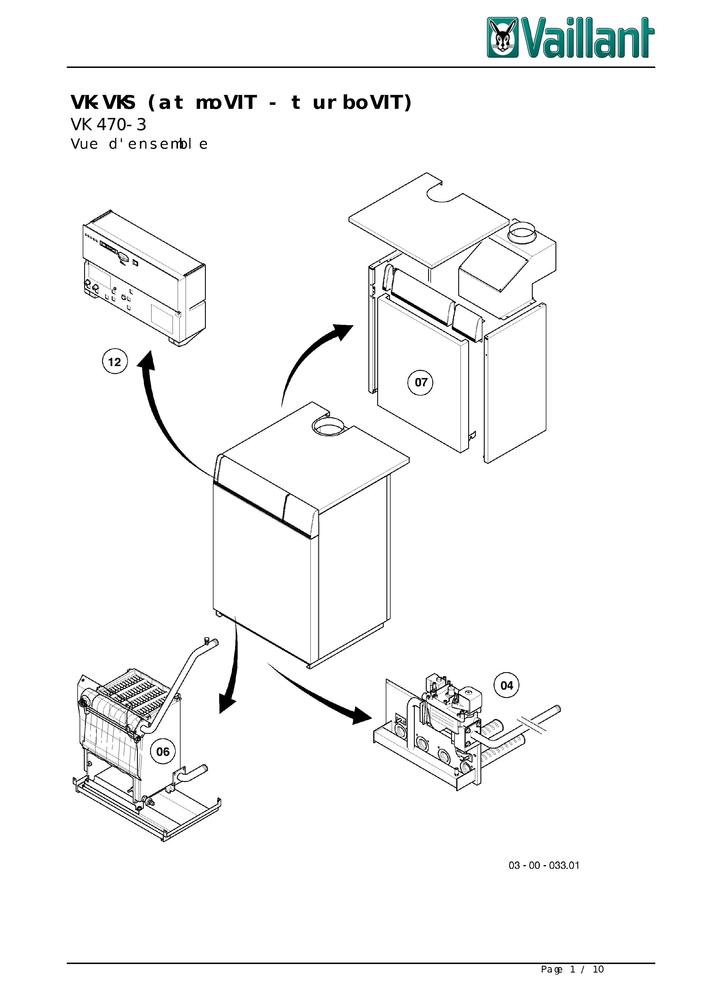 Vaillant

VK-VKS (atmoVIT - turboVIT)
VK 470-3
Vue d'ensemble

12

07

06

04

03 - 00 - 033.01

Page 1 / 10