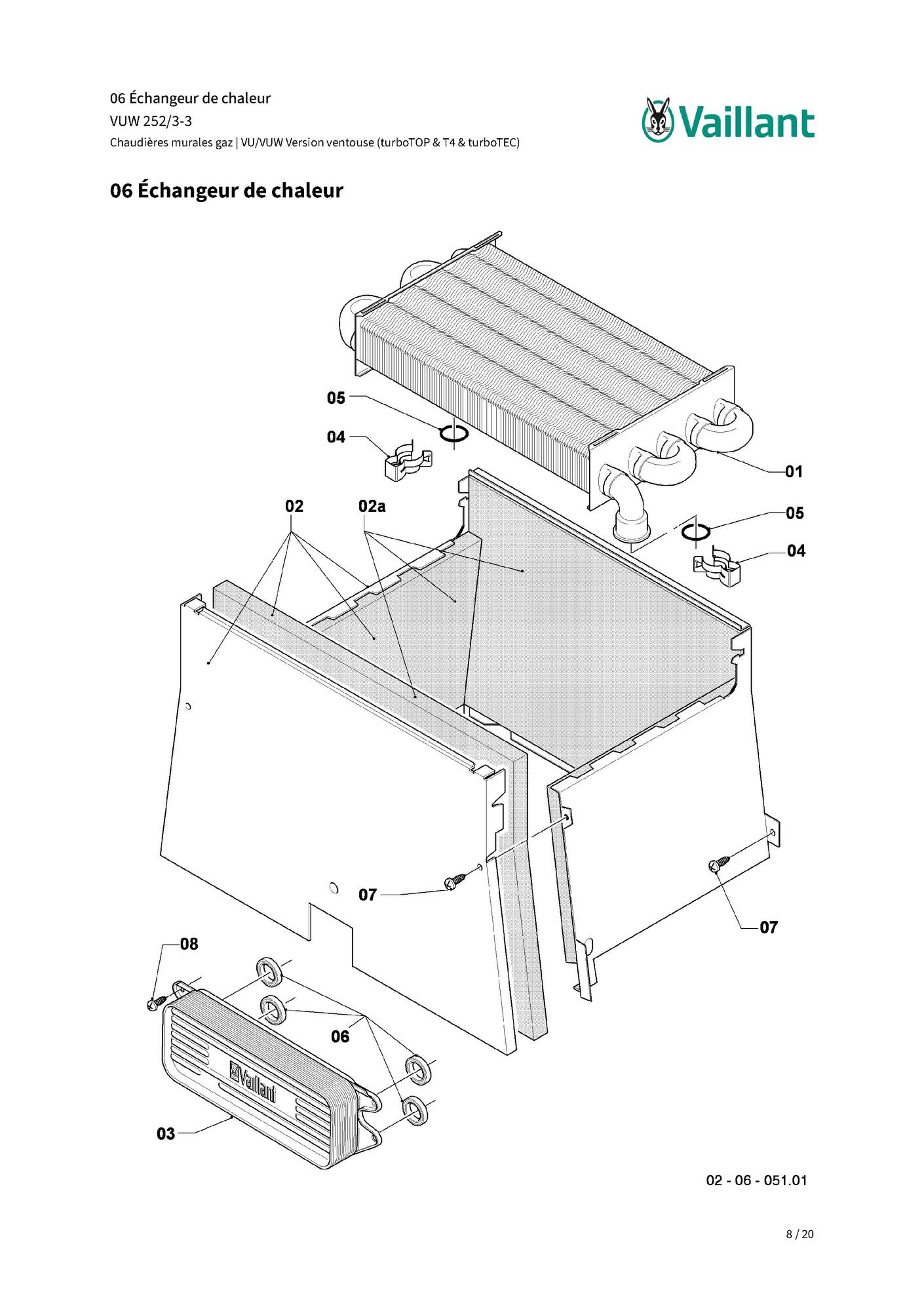 06 Échangeur de chaleur
VUW 252/3-3
Chaudières murales gaz | VU/VUW Version ventouse (turboTOP & T4 & turboTEC)

Vaillant

06 Échangeur de chaleur

05
04
01
02
02a
05
04
07
07
08
06
Vaillant
03

02 - 06 - 051.01

8 / 20