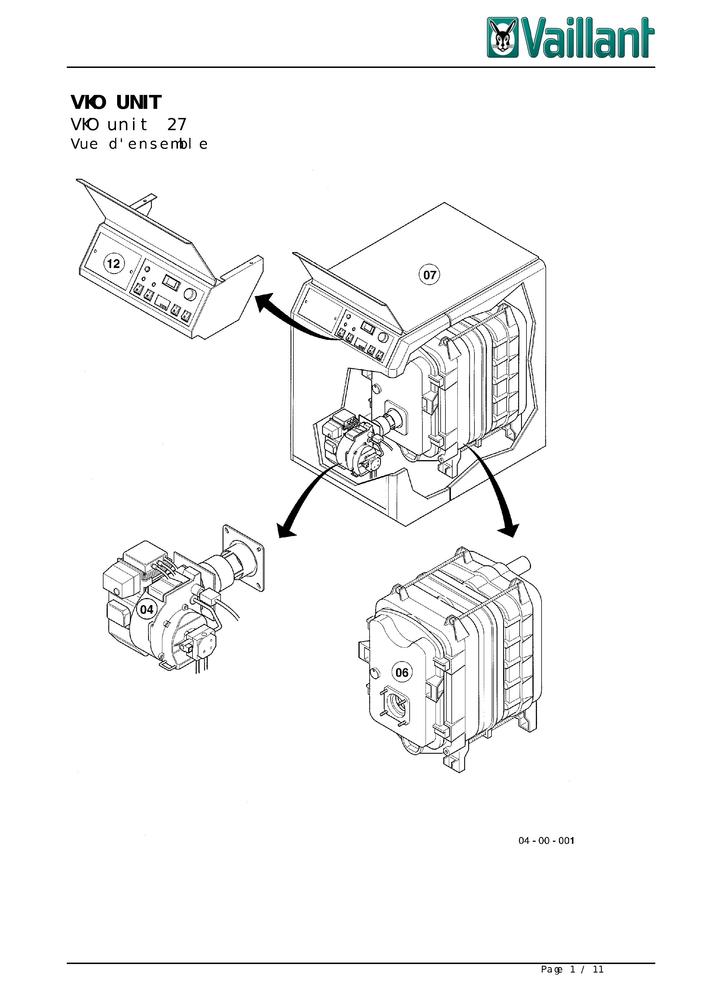 Vaillant

VIO UNIT
VIO unit 27
Vue d'ensemble

12

07

04

06

04 - 00 - 001

Page 1 / 11