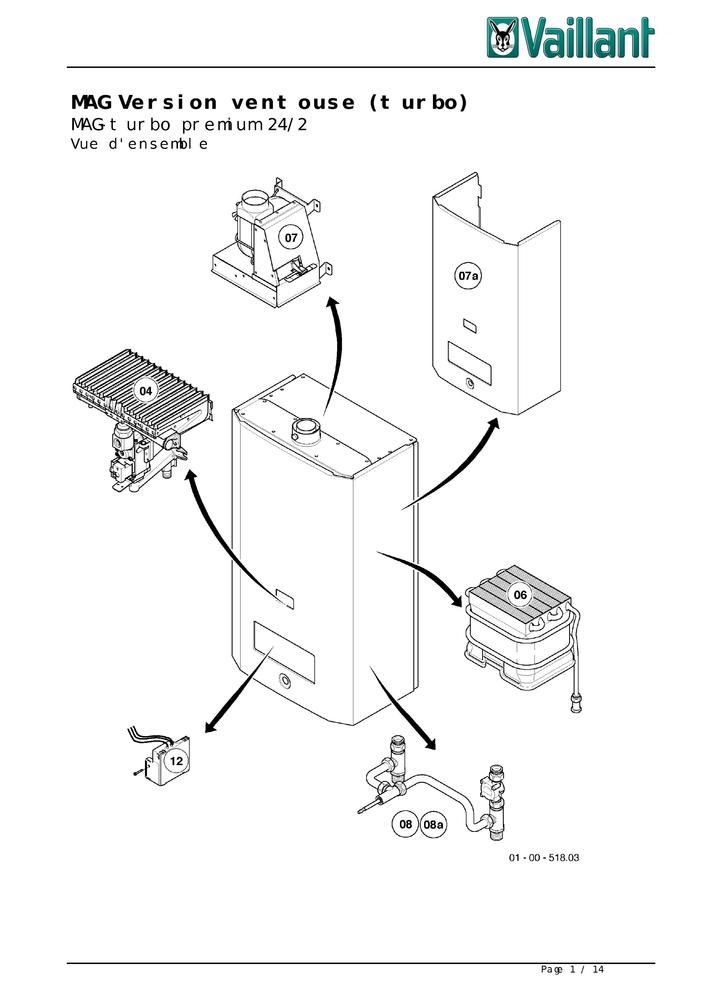 Vaillant

MAG Version ventouse (turbo)
MAG-turbo premium 24/2
Vue d'ensemble

07

07a

04

06

12

08 08a

01 - 00 - 518.03

Page 1 / 14