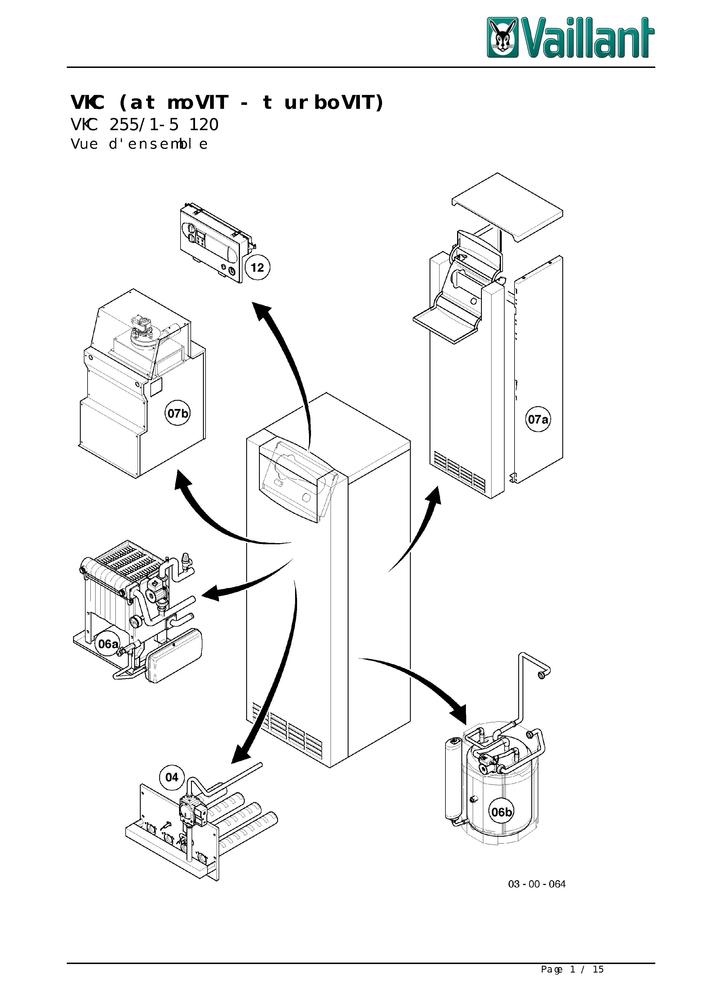 Vaillant

VKC (atmoVIT - turboVIT)
VKC 255/1-5 120
Vue d'ensemble

12

07b

07a

06a

04

06b

03 - 00 - 064

Page 1 / 15