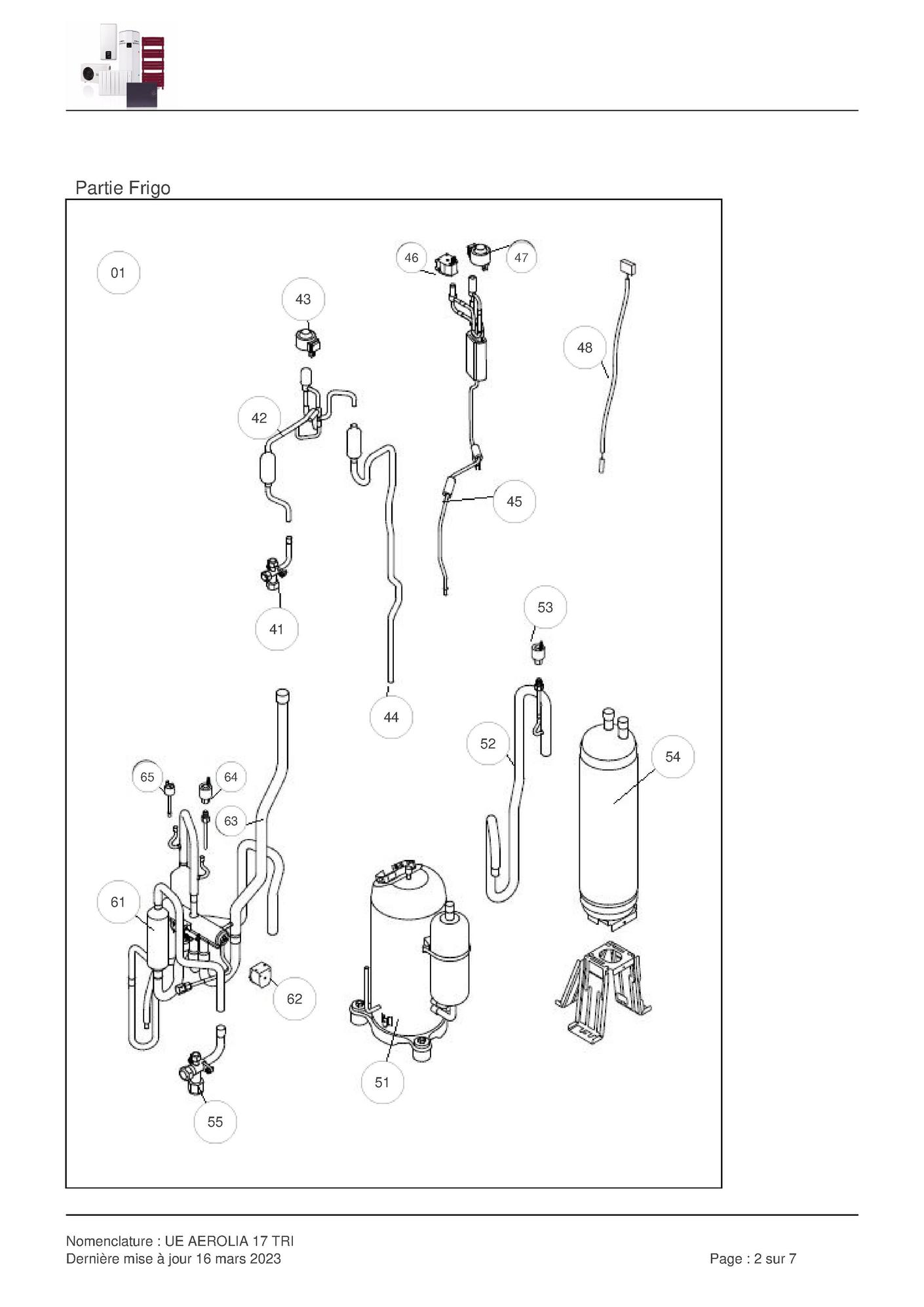 Partie Frigo

01

46

47

43

48

42

45

41

53

44

52

54

65

64

63

61

62

51

55

Nomenclature : UE AEROLIA 17 TRI
Dernière mise à jour 16 mars 2023

Page : 2 sur 7