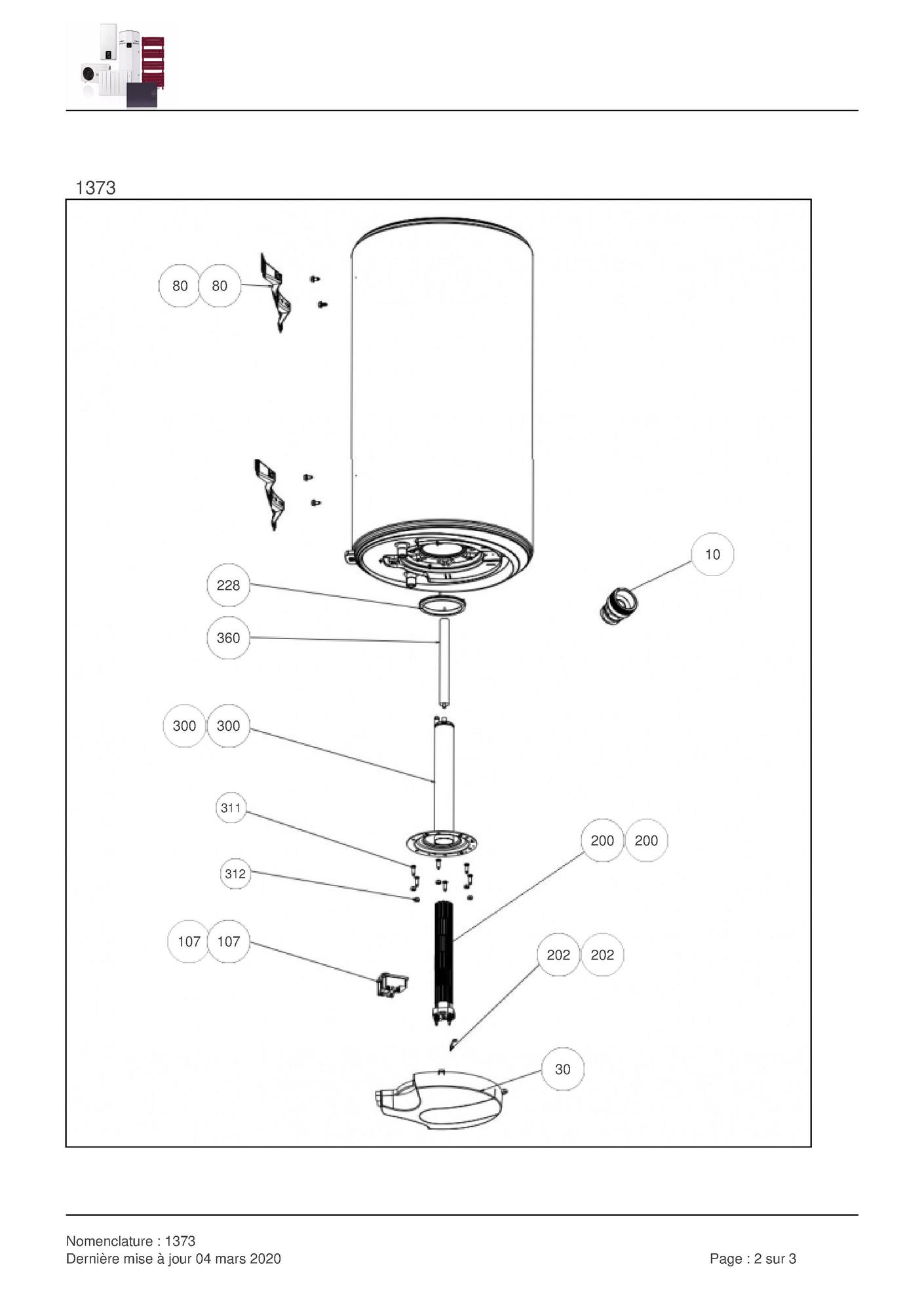 1373

80 80

10

228

360

300 300

311

200 200

312

107 107

202 202

30

Nomenclature : 1373
Dernière mise à jour 04 mars 2020

Page : 2 sur 3