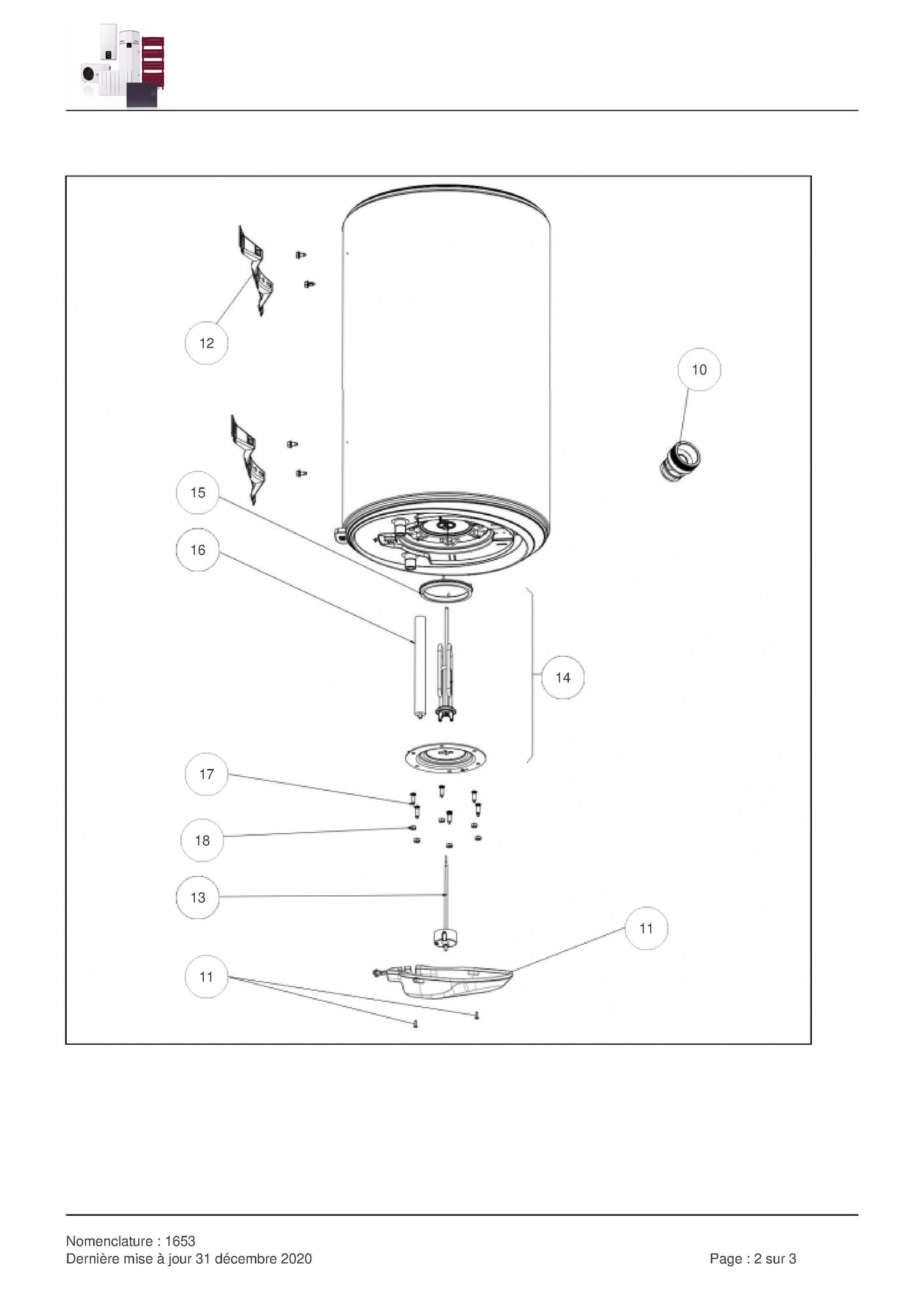 12

10

15

16

14

17

18

13

11

11

Nomenclature : 1653
Dernière mise à jour 31 décembre 2020

Page : 2 sur 3