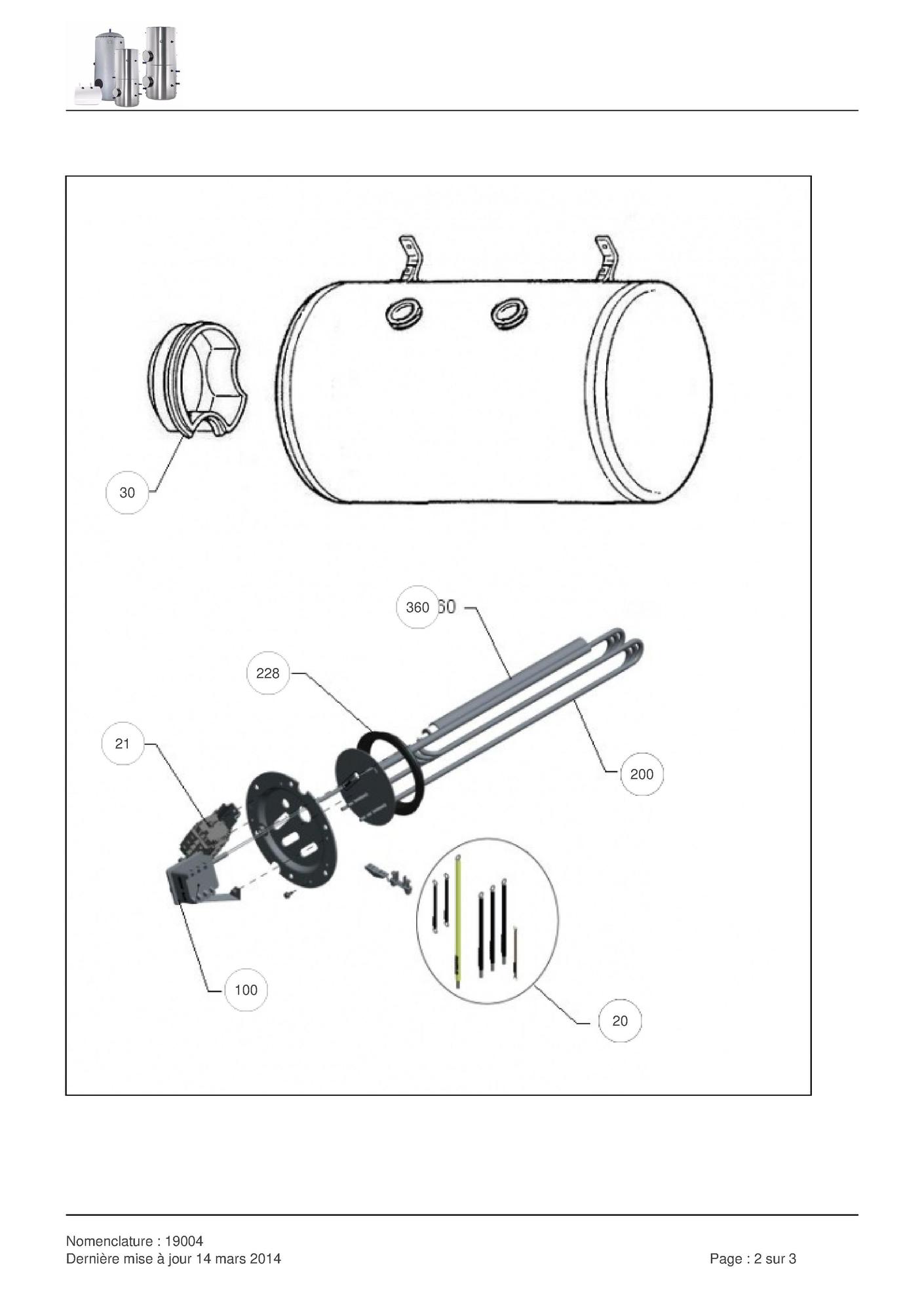 30

360 60

228

21

200

100

20

Nomenclature : 19004
Dernière mise à jour 14 mars 2014

Page : 2 sur 3