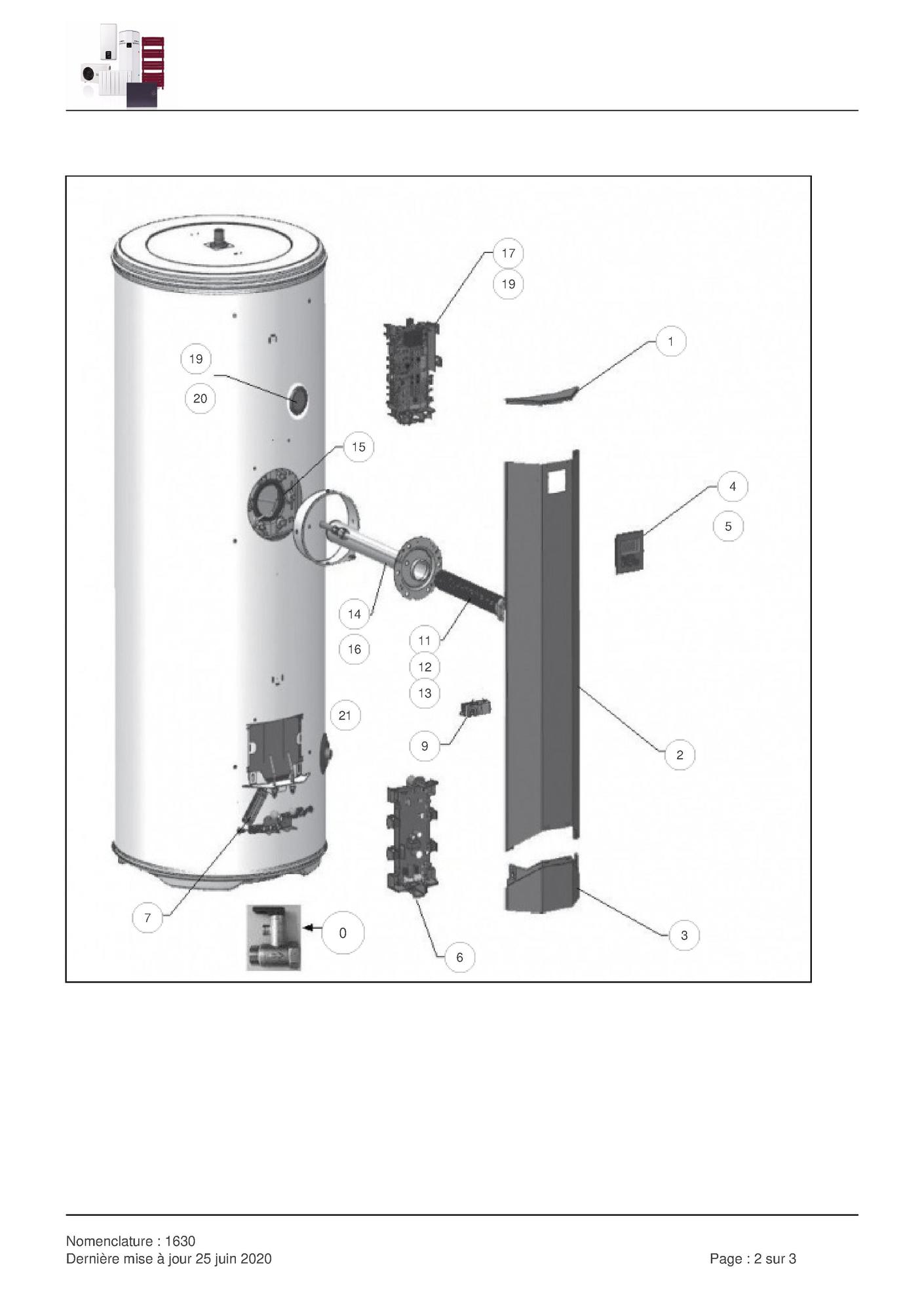 17
19
1
19
20
15
4
5
14
16
11
12
13
21
9
2
7
0
6
3

Nomenclature : 1630
Dernière mise à jour 25 juin 2020

Page : 2 sur 3