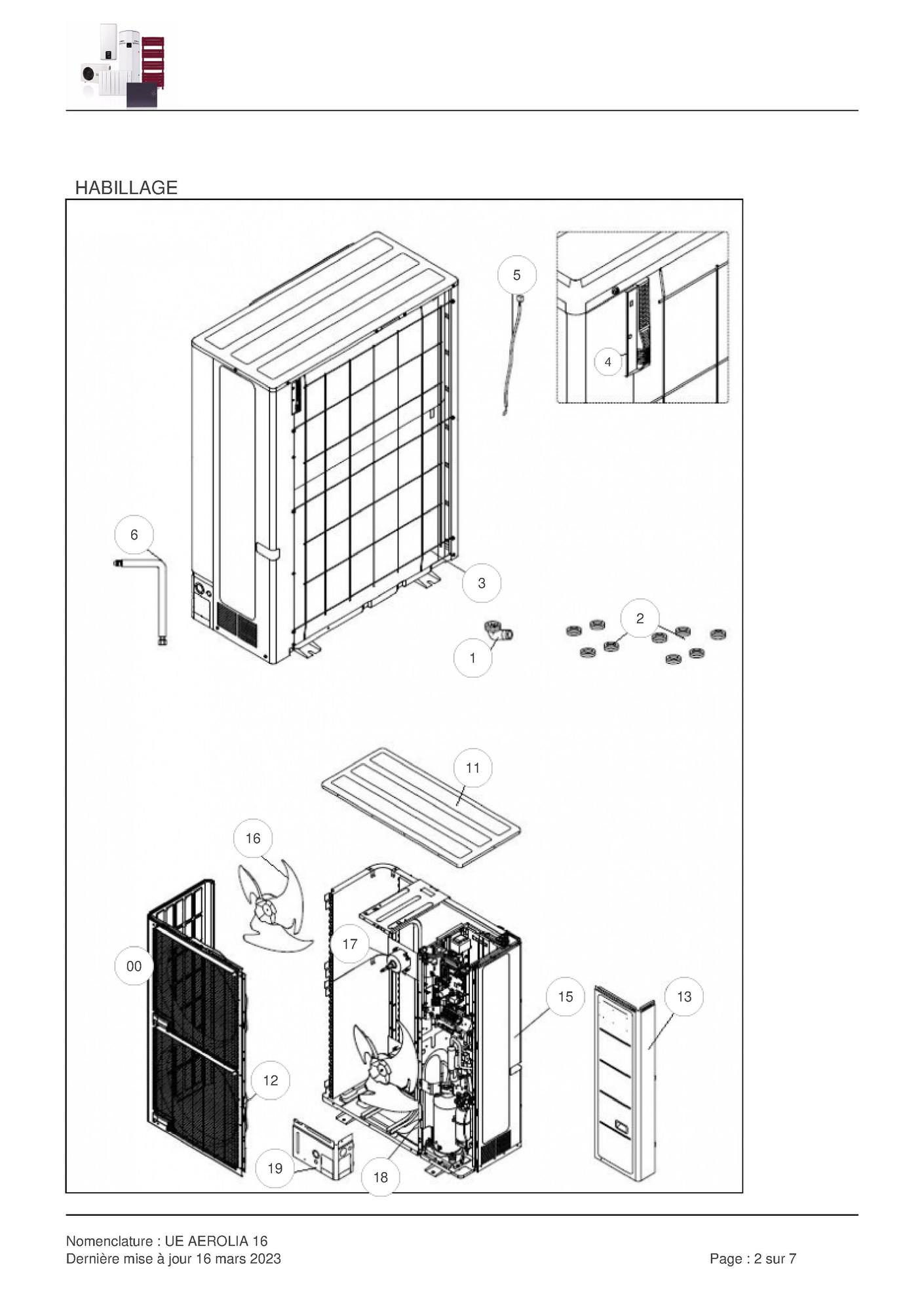 HABILLAGE

5

4

6

3

2

1

11

16

17

00

15

13

12

19

18

Nomenclature : UE AEROLIA 16
Dernière mise à jour 16 mars 2023

Page : 2 sur 7