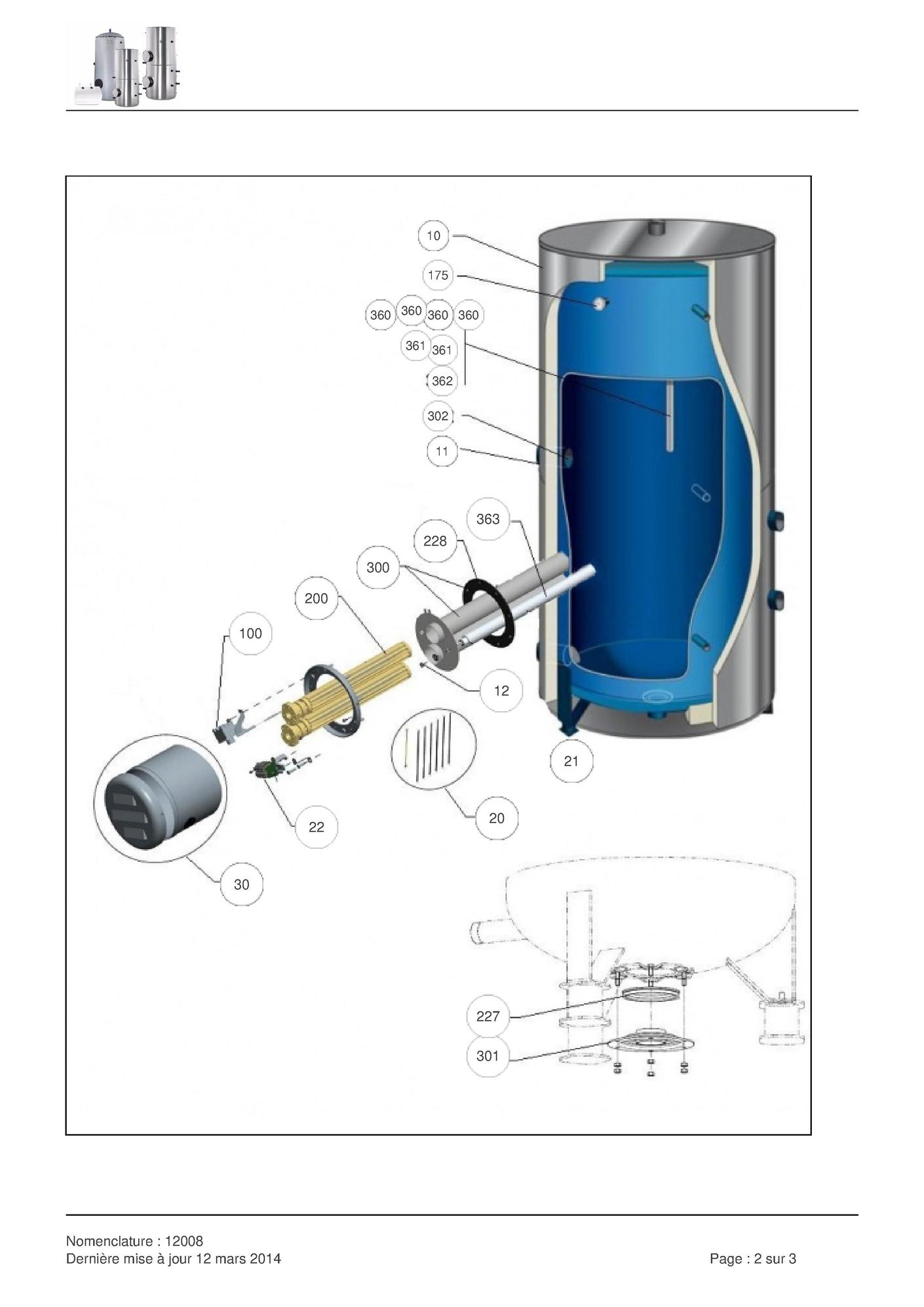 10
175
360
360
360
360
361
361
362
302
11
363
228
300
200
100
12
21
20
22
30
227
301

Nomenclature : 12008
Dernière mise à jour 12 mars 2014

Page : 2 sur 3