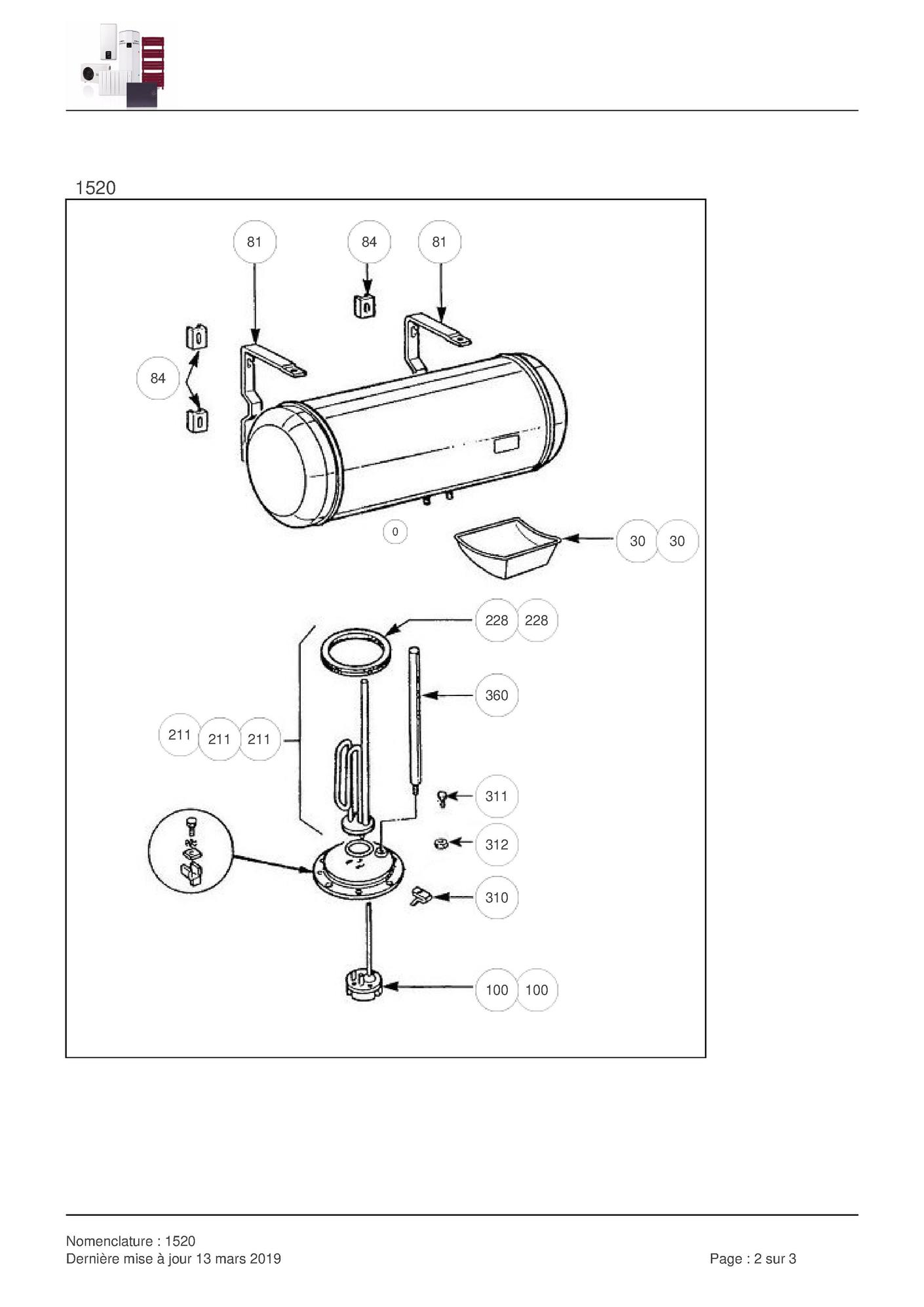 1520

81
84
81
84
0
30 30
228 228
360
211 211 211
311
312
310
100 100

Nomenclature : 1520
Dernière mise à jour 13 mars 2019
Page : 2 sur 3