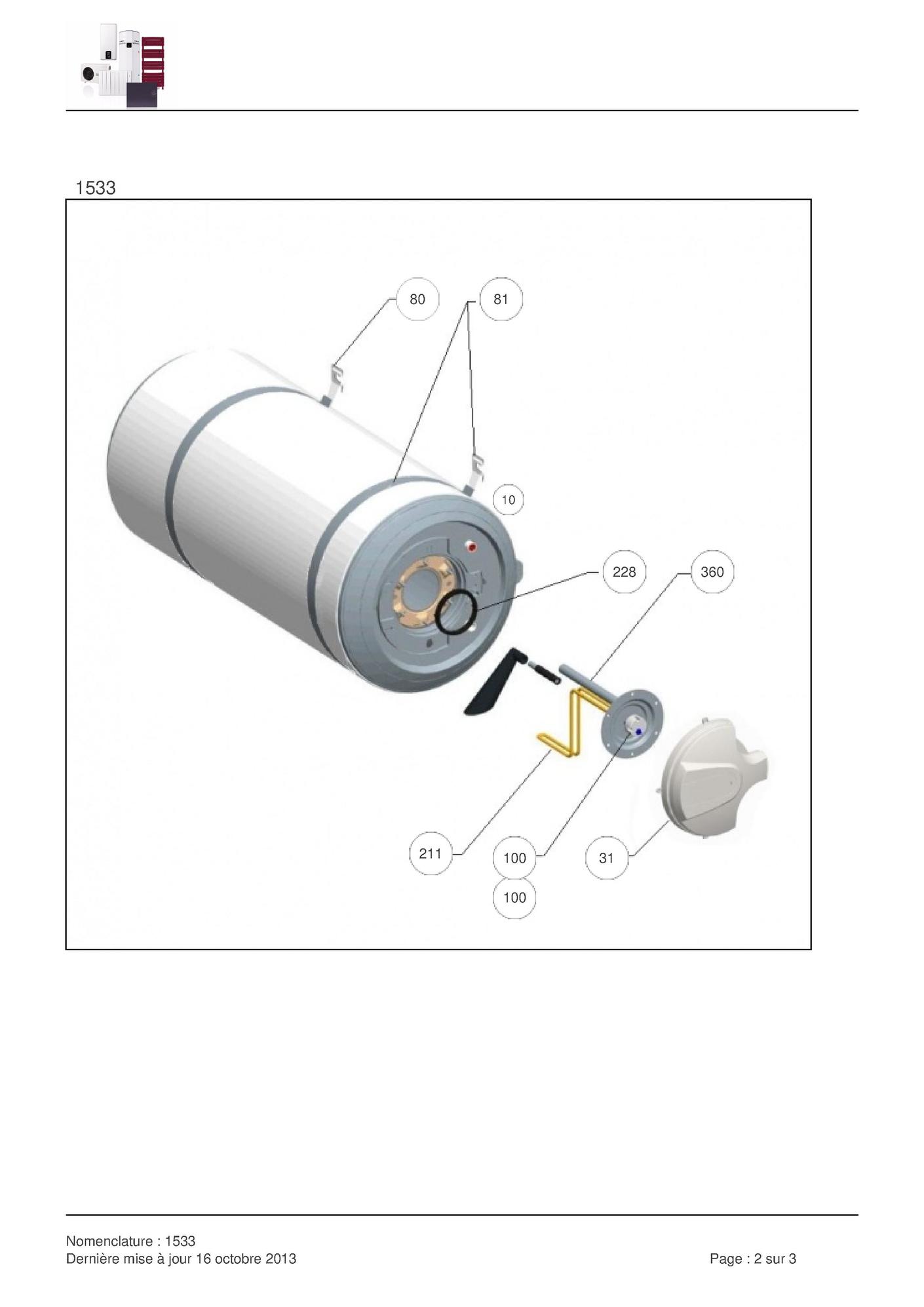 1533

80
81
10
228
360
211
100
31
100

Nomenclature : 1533
Dernière mise à jour 16 octobre 2013
Page : 2 sur 3