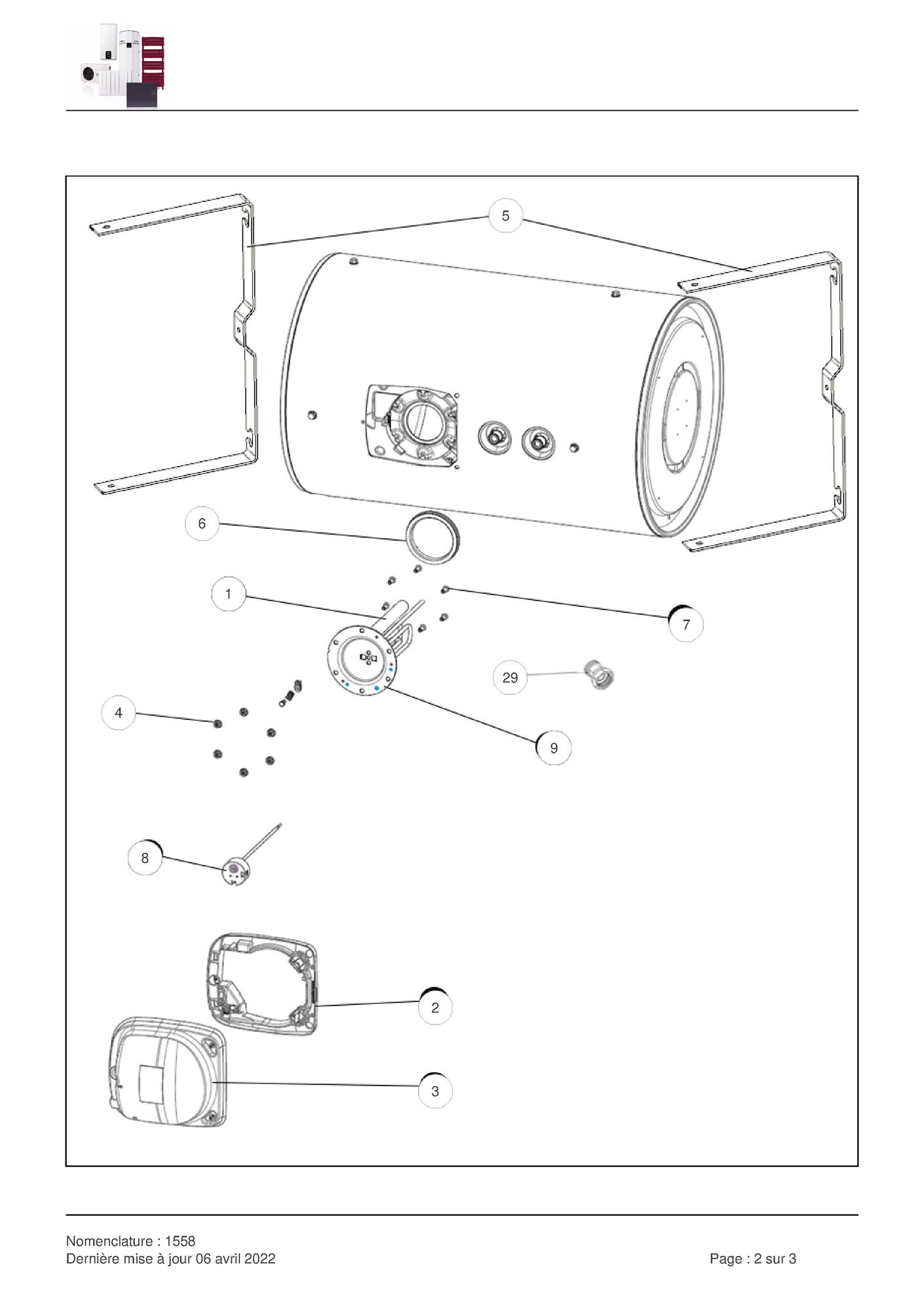 5

6

1

7

29

4

9

8

2

3

Nomenclature : 1558
Dernière mise à jour 06 avril 2022

Page : 2 sur 3