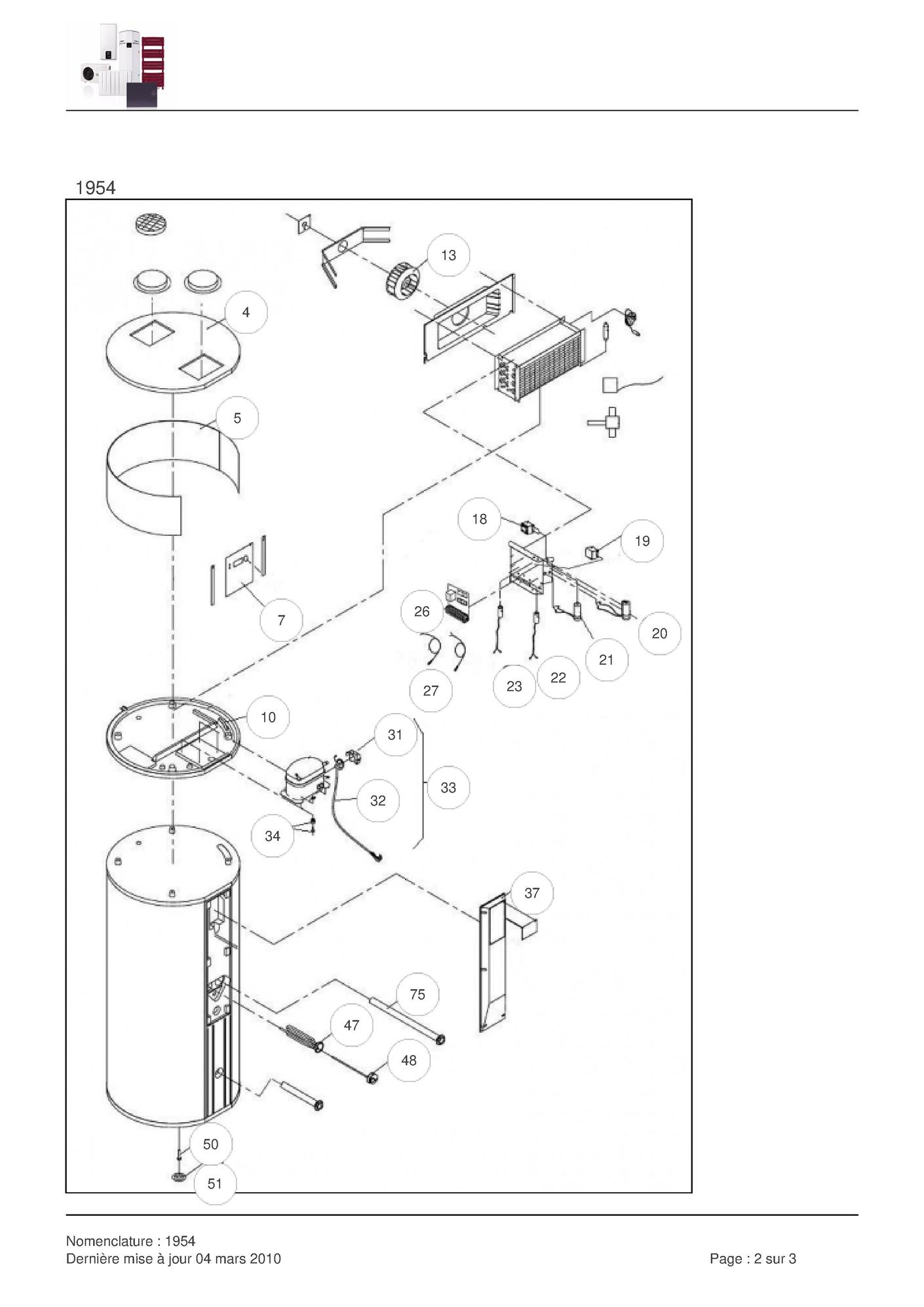 1954

13
4
5
18
19
7
26
20
21
22
23
27
10
31
33
32
34
37
75
47
48
50
51

Nomenclature : 1954
Dernière mise à jour 04 mars 2010

Page : 2 sur 3