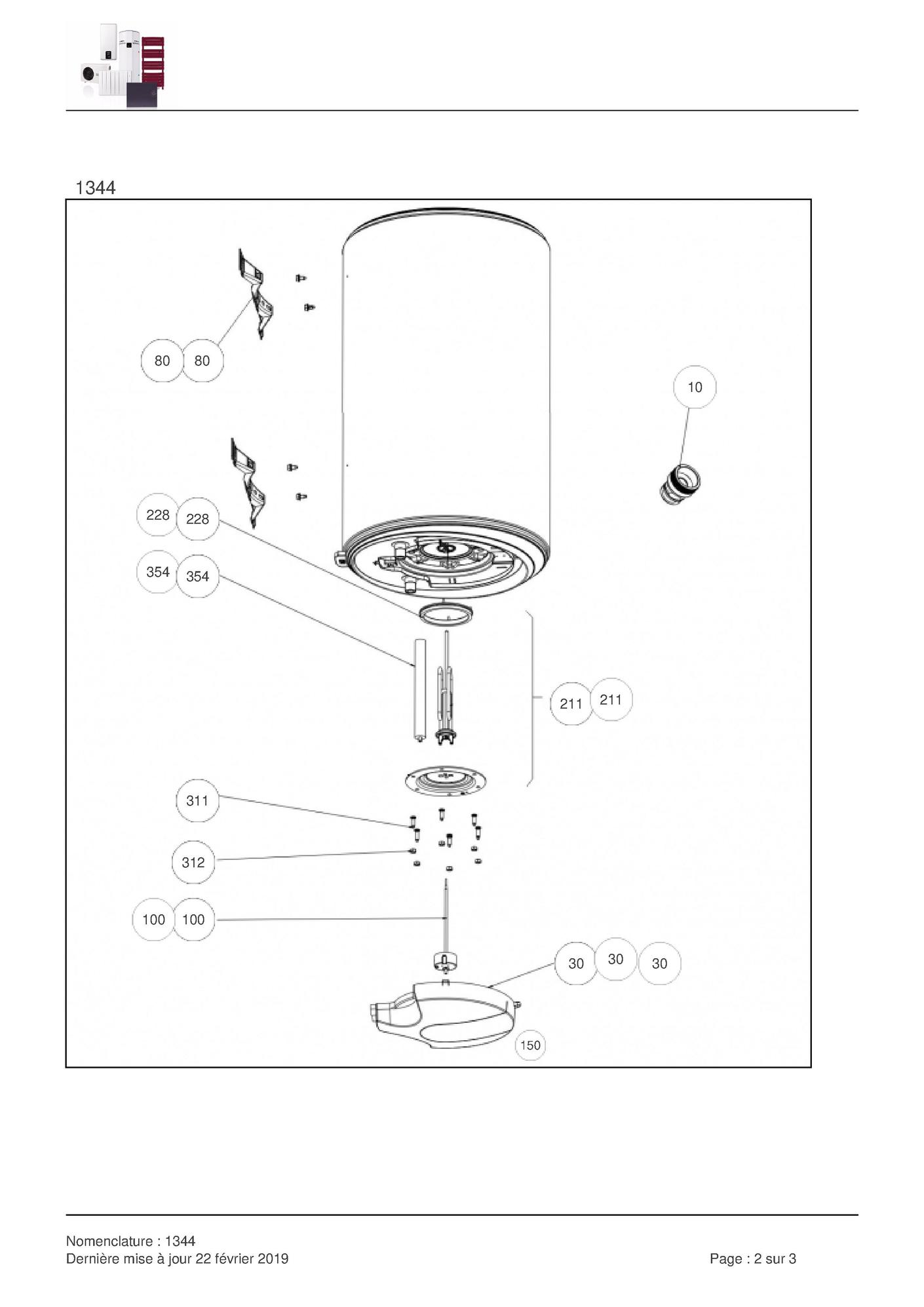 1344

80 80

10

228 228

354 354

211 211

311

312

100 100

30 30 30

150

Nomenclature : 1344
Dernière mise à jour 22 février 2019

Page : 2 sur 3