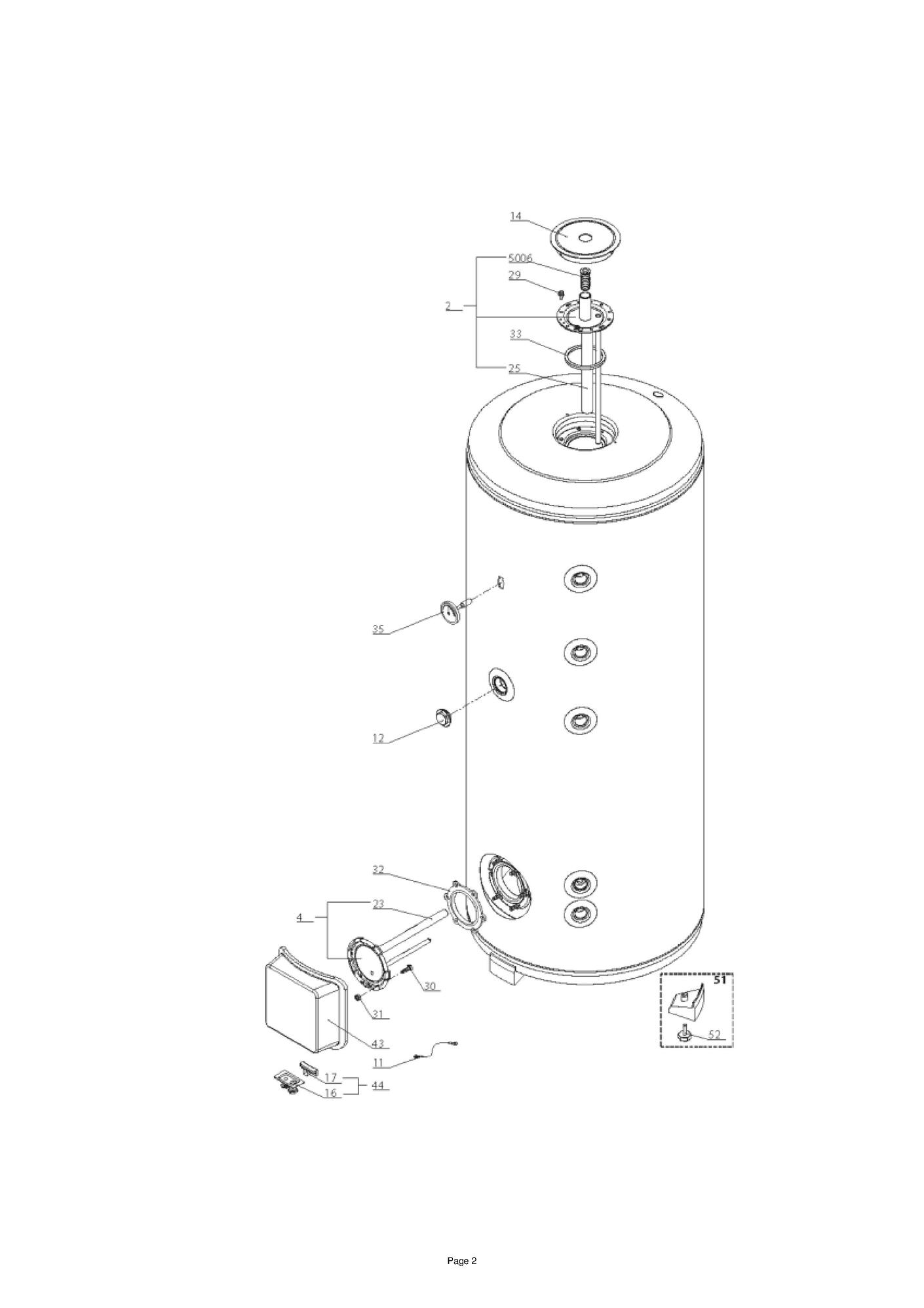 14
5006
29
2
33
25
35
12
32
23
4
30
31
43
11
17
16
44
51
52
Page 2