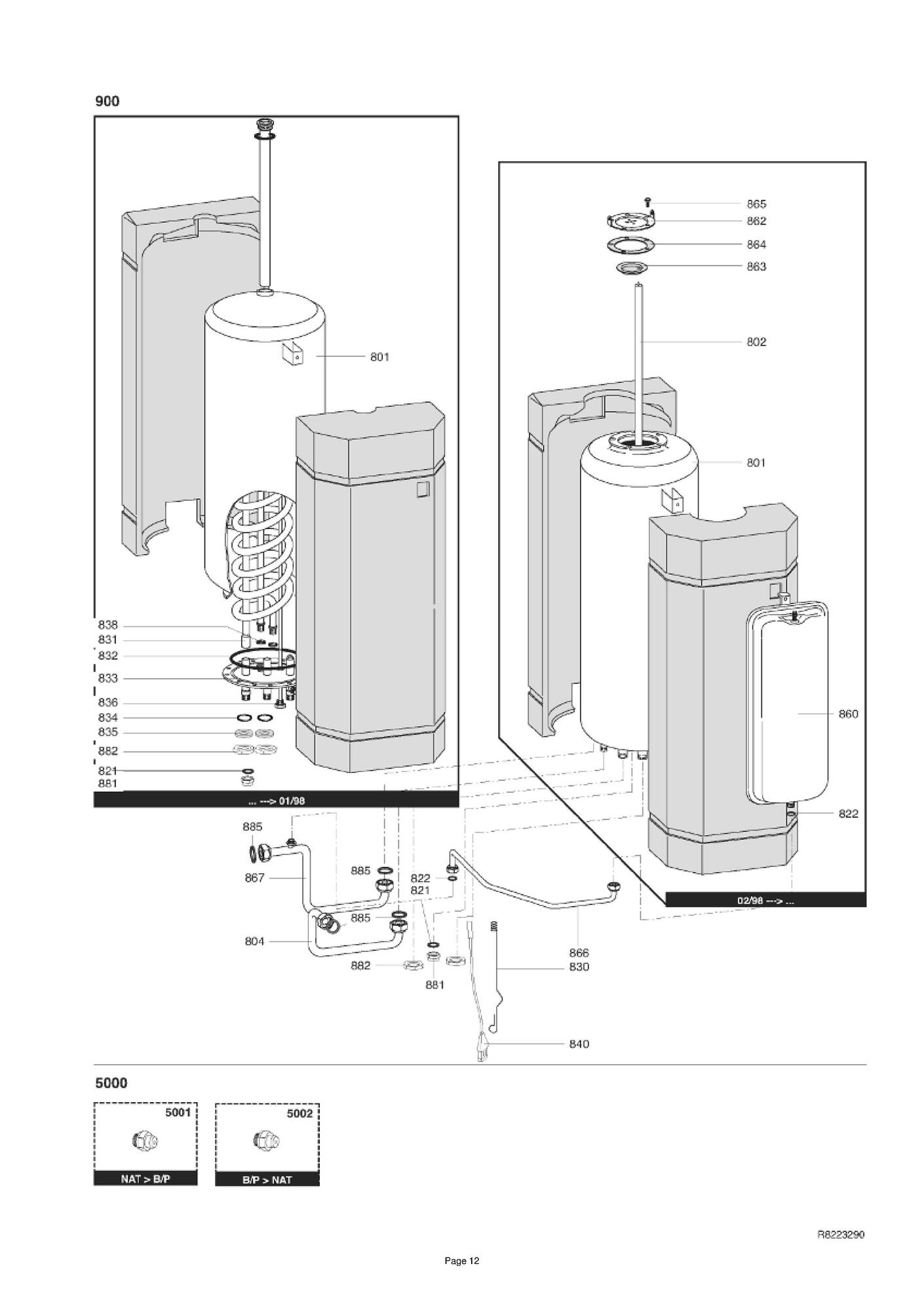 900

801

838
831
832
833
836
834
835
882
821
881

... ---> 01/98

865
862
864
863
802
801
860
822

02/98 ---> ...

885
867
885
822
821
885
804
882
881
866
830
840

5000

5001
NAT > B/P

5002
B/P > NAT

R8223290

Page 12