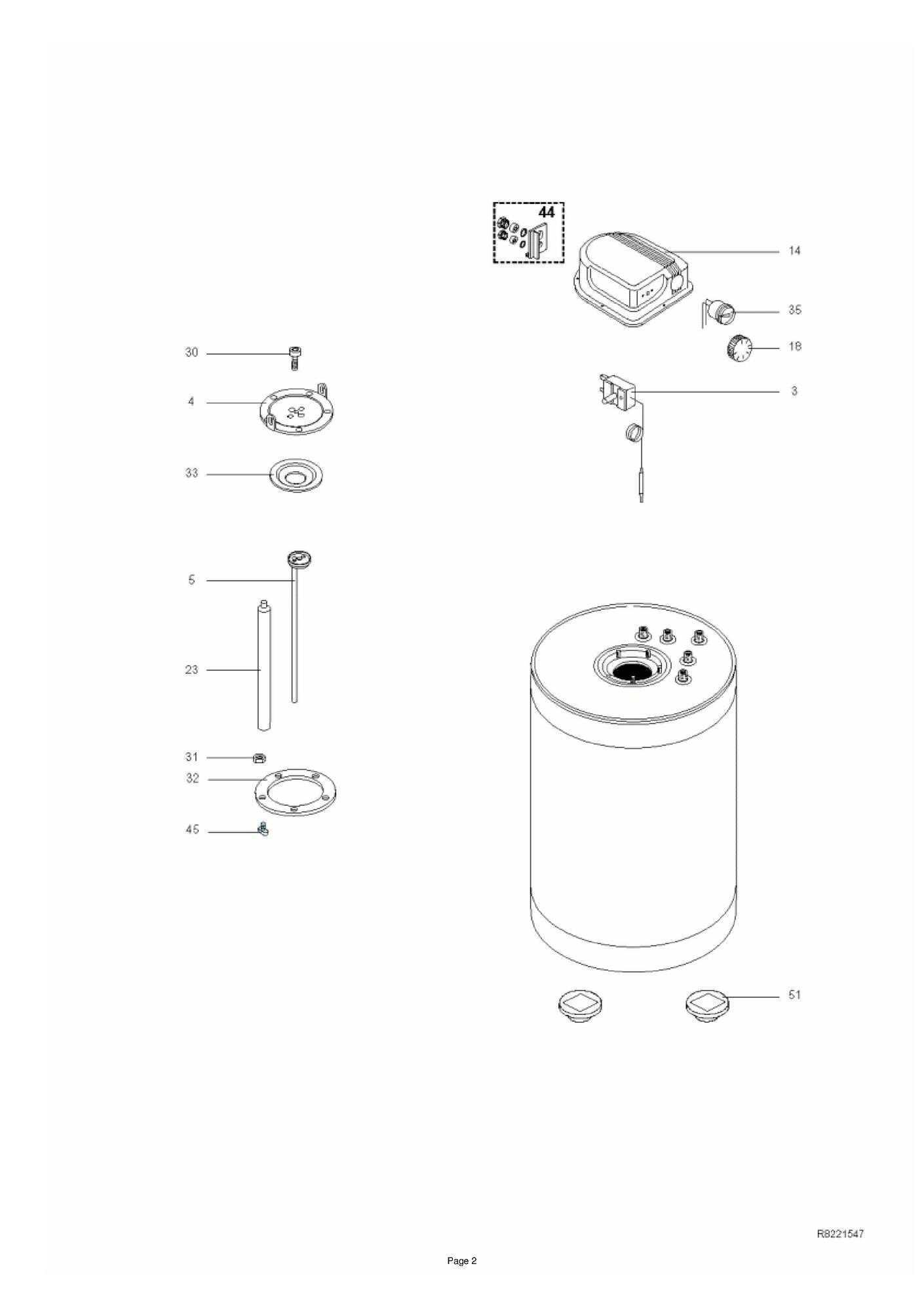 44

14

35

18

3

30

4

33

5

23

31

32

45

51

R8221547

Page 2