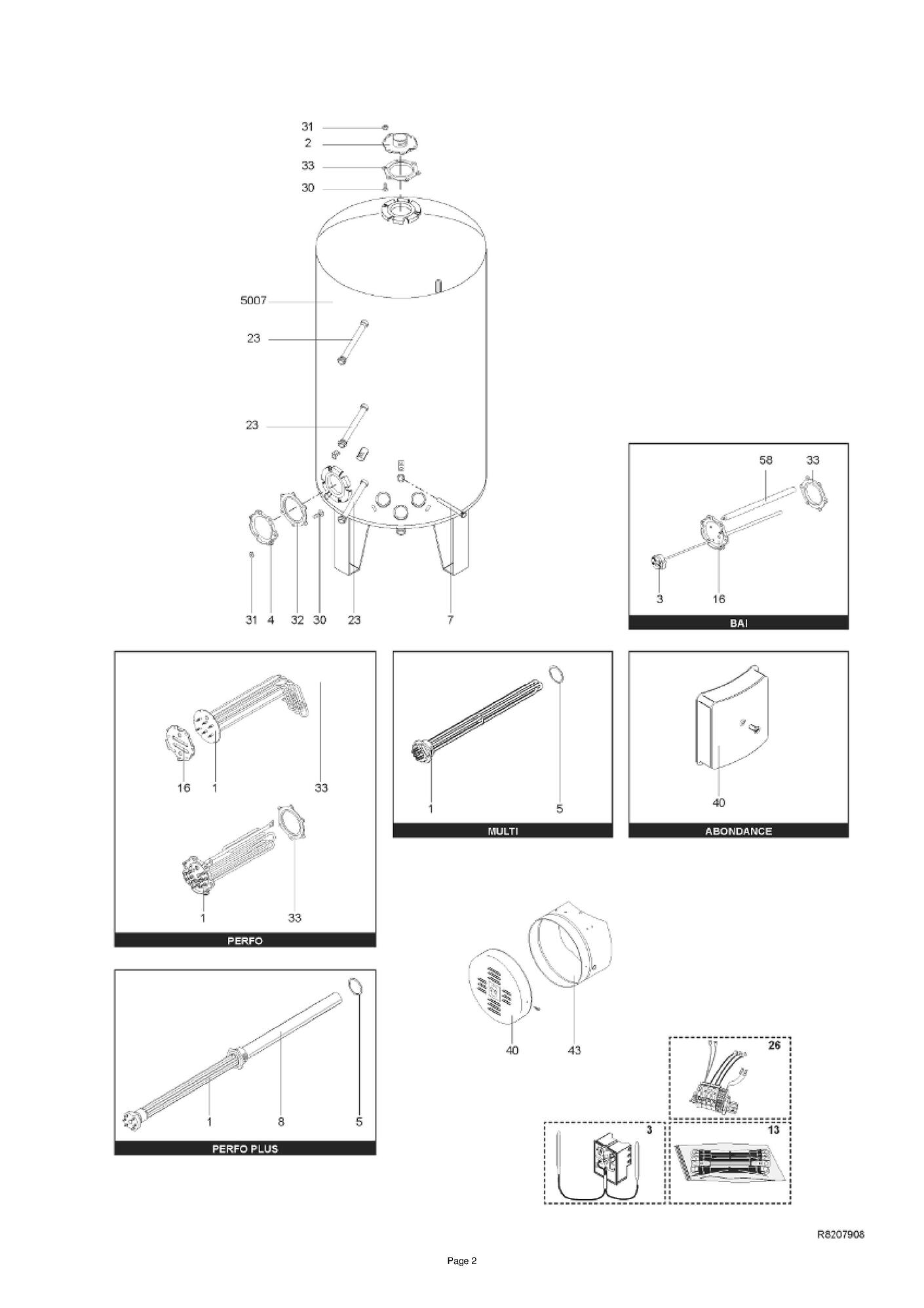 31
2
33
30
5007
23
23
31 4 32 30 23 7

58 33
3 16
BAI

16 1 33
1 33
PERFO

1 5
MULTI

40
ABONDANCE

1 8 5
PERFO PLUS

40 43

26
3
13

R8207908

Page 2