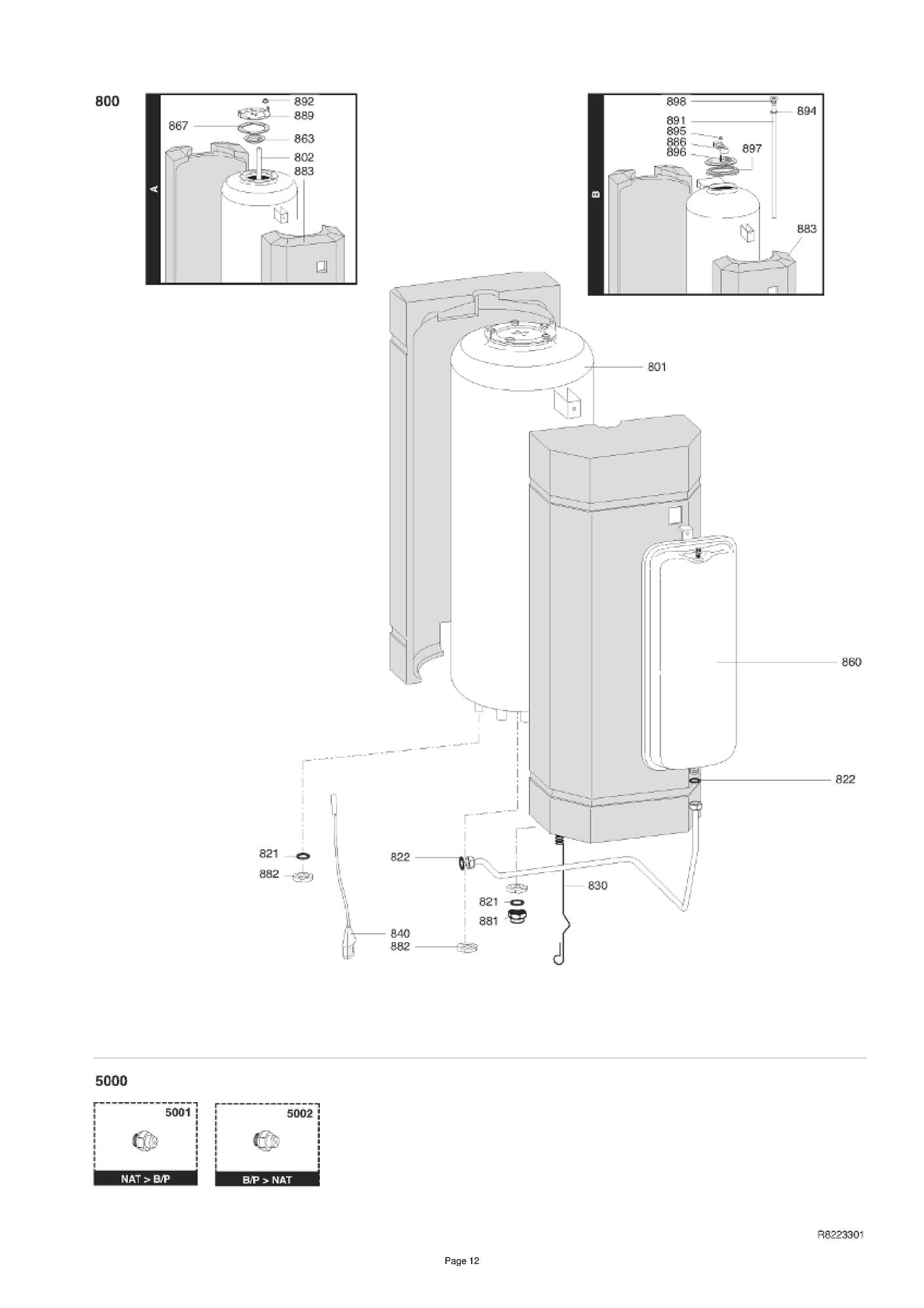 800

A

892
889
867
863
802
883

B

898
894
891
895
886
896
897
883

801

860

822

821
882

822

830

821
881

840
882

5000

5001

NAT > B/P

5002

B/P > NAT

R8223301

Page 12