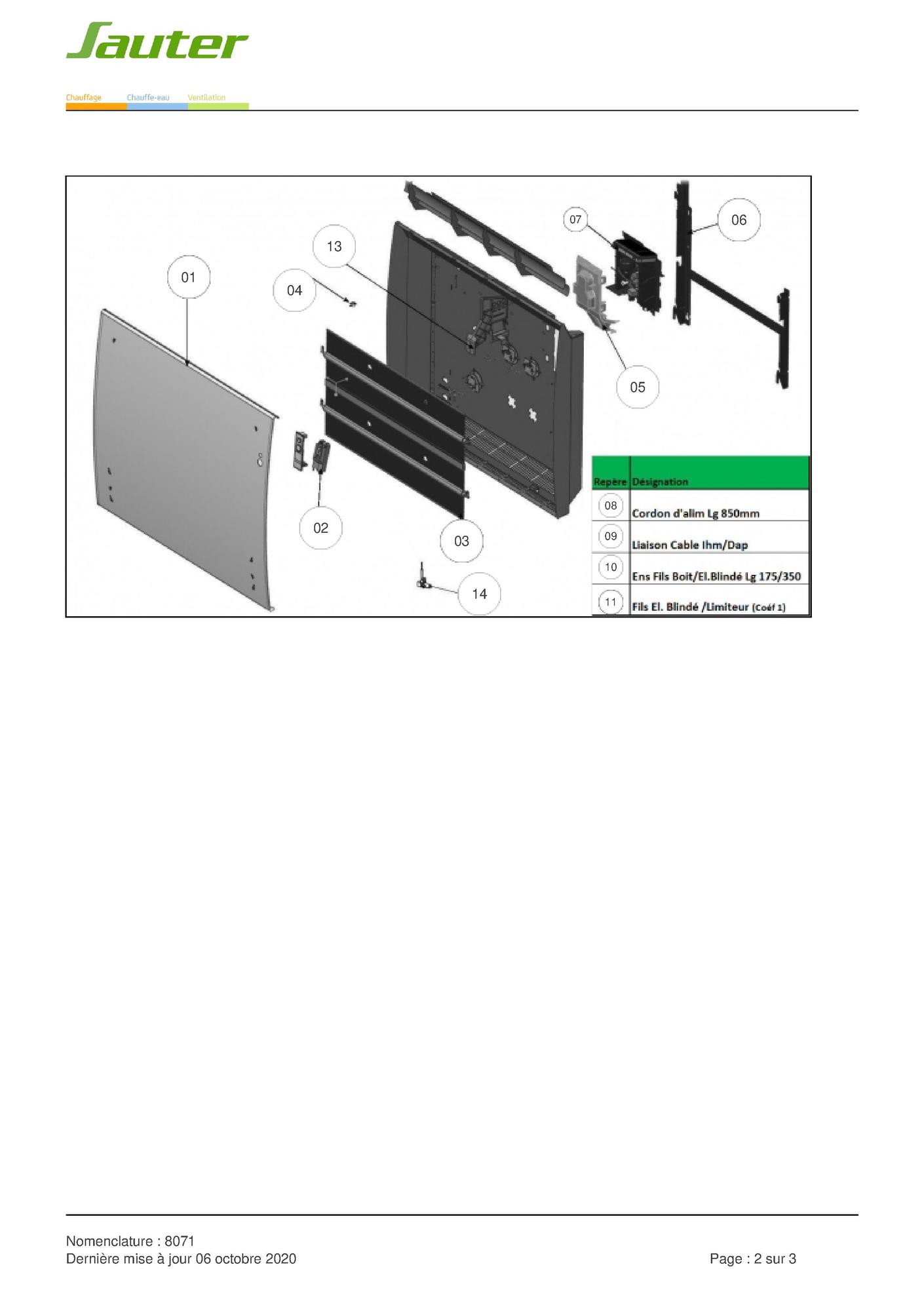 Sauter

Chauffage Chauffe-eau Ventilation

07
06
13
01
04
05
02
03
14

| Repère | Désignation |
|---|---|
| 08 | Cordon d'alim Lg 850mm |
| 09 | Liaison Cable Ihm/Dap |
| 10 | Ens Fils Boit/El.Blindé Lg 175/350 |
| 11 | Fils El. Blindé /Limiteur (Coéf 1) |

Nomenclature : 8071
Dernière mise à jour 06 octobre 2020
Page : 2 sur 3