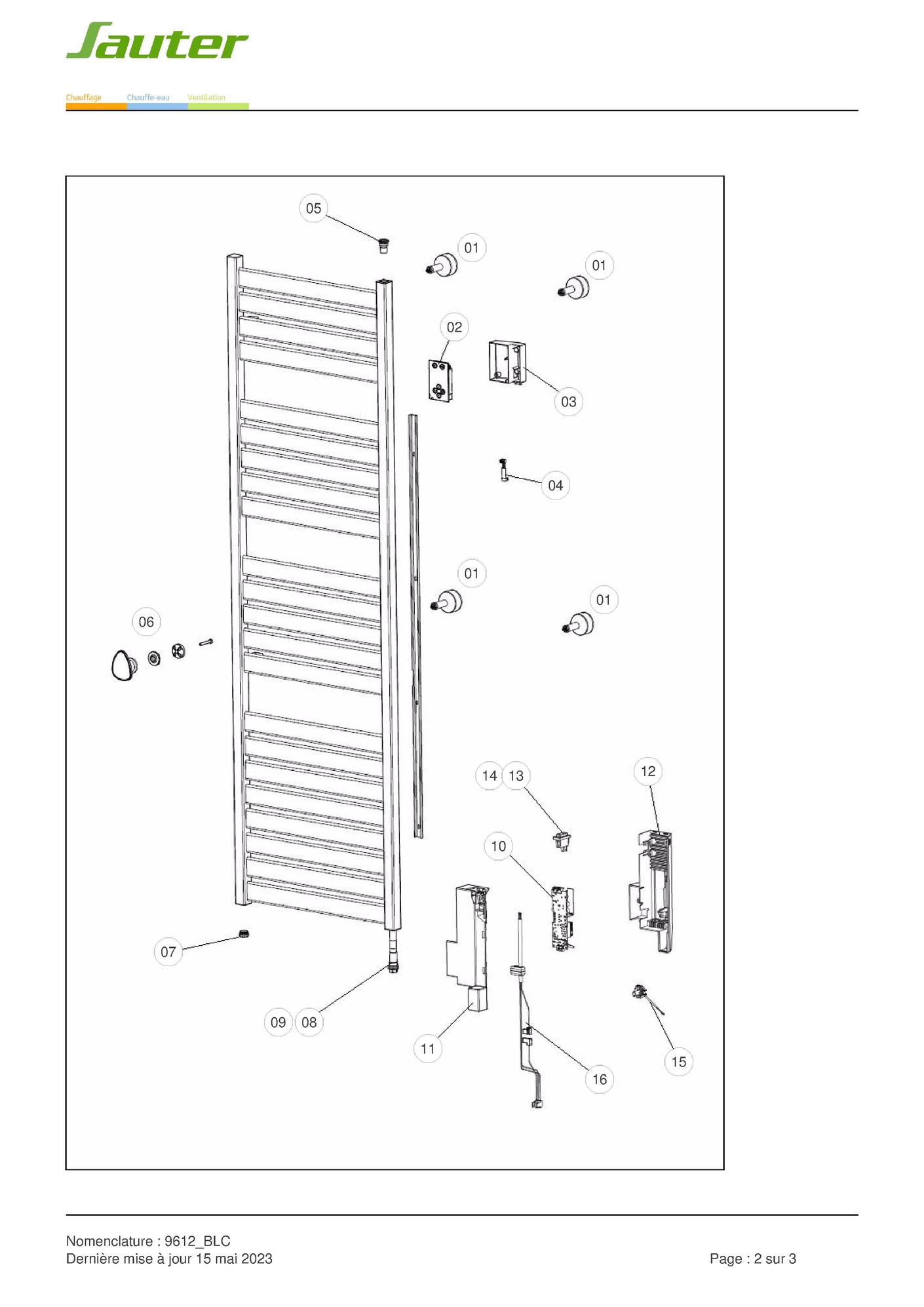 Sauter

Chauffage Chauffe-eau Ventilation

05
01
01
02
03
04
01
01
06
14 13
12
10
07
09 08
11
16
15

Nomenclature : 9612_BLC
Dernière mise à jour 15 mai 2023

Page : 2 sur 3