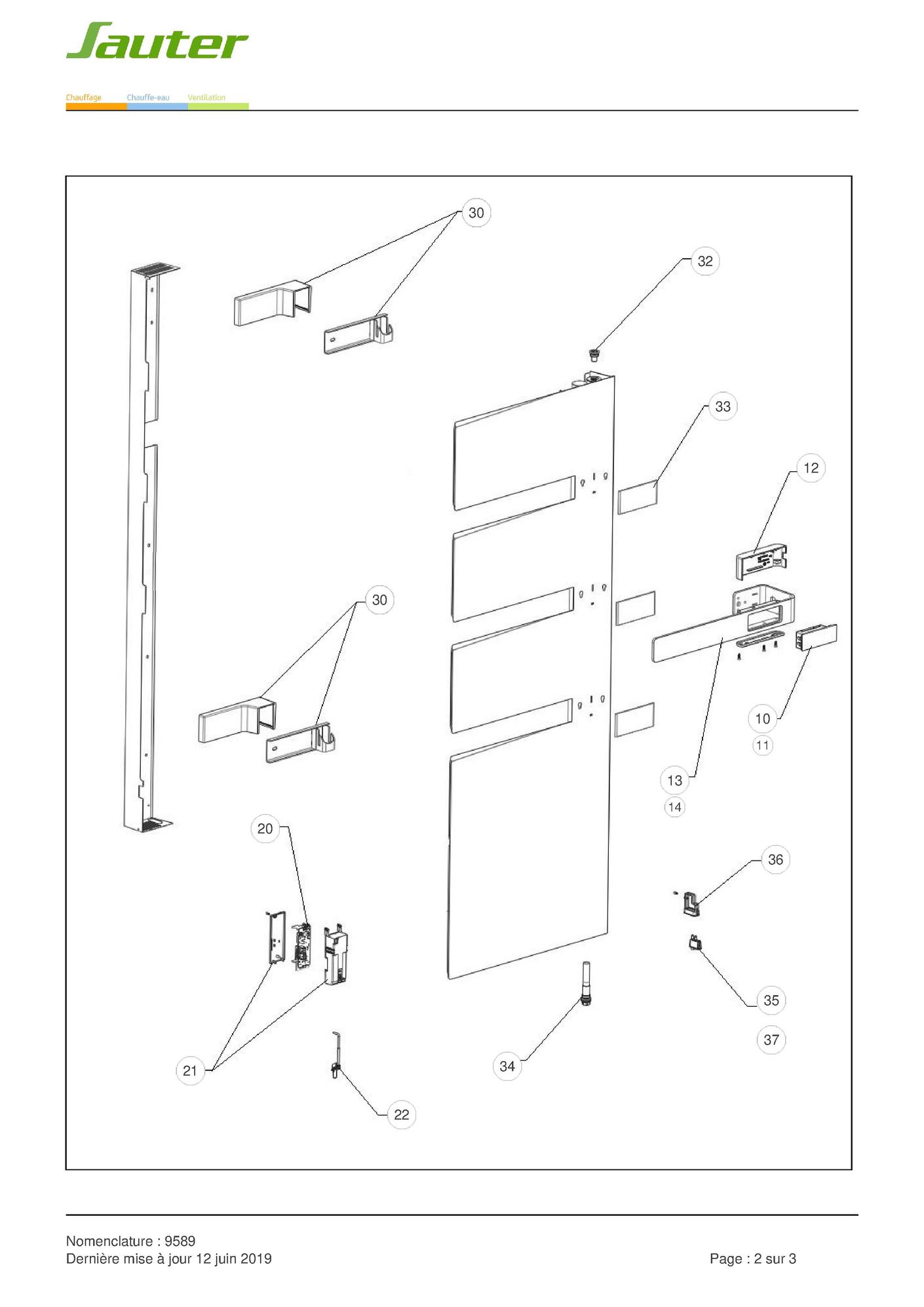 Sauter

Chauffage Chauffe-eau Ventilation

30
32
33
12
30
10
11
13
14
20
36
35
37
21
34
22

Nomenclature : 9589
Dernière mise à jour 12 juin 2019

Page : 2 sur 3