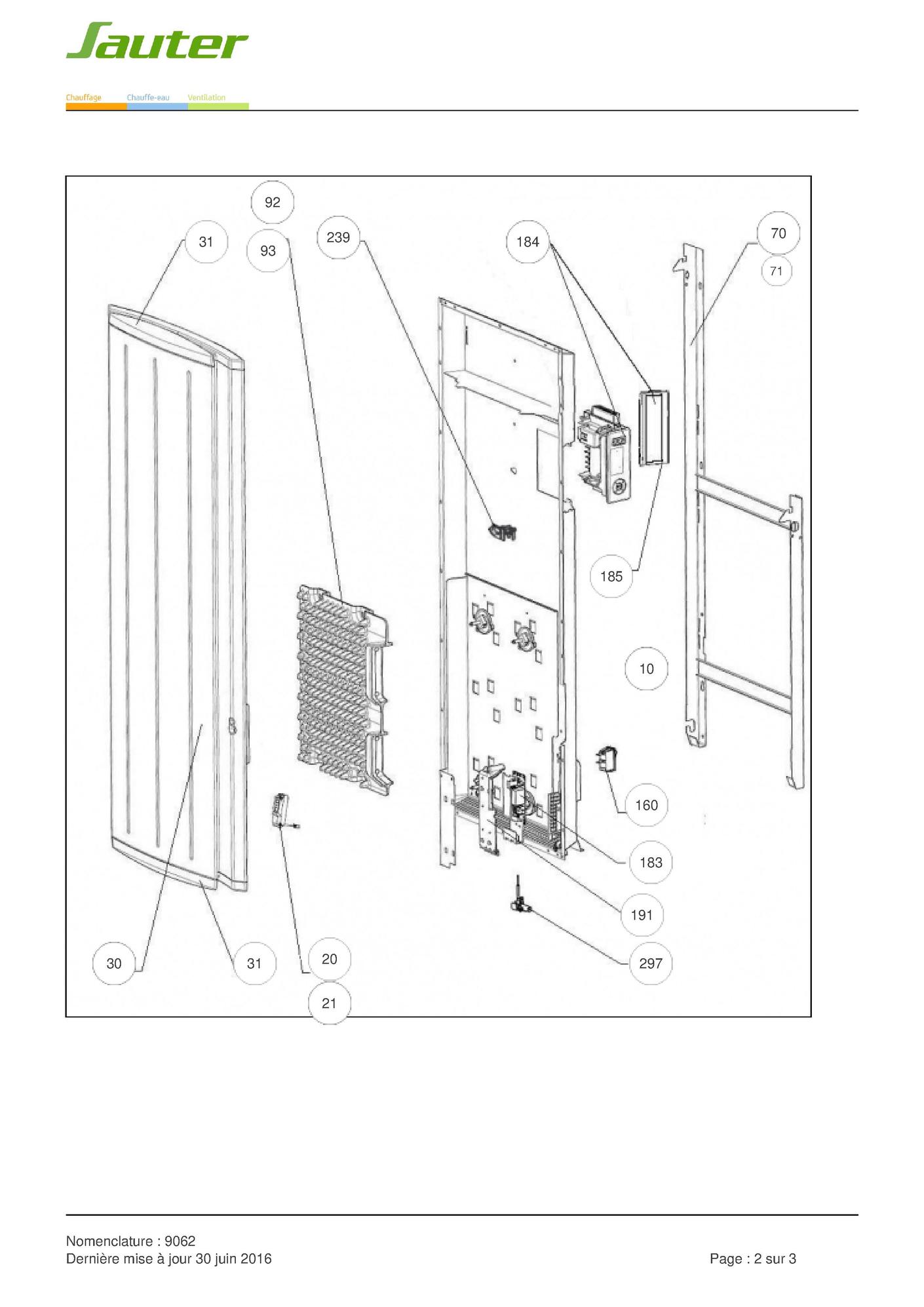 Sauter

Chauffage Chauffe-eau Ventilation

92
31
93
239
184
70
71
185
10
160
183
191
297
30
31
20
21

Nomenclature : 9062
Dernière mise à jour 30 juin 2016

Page : 2 sur 3