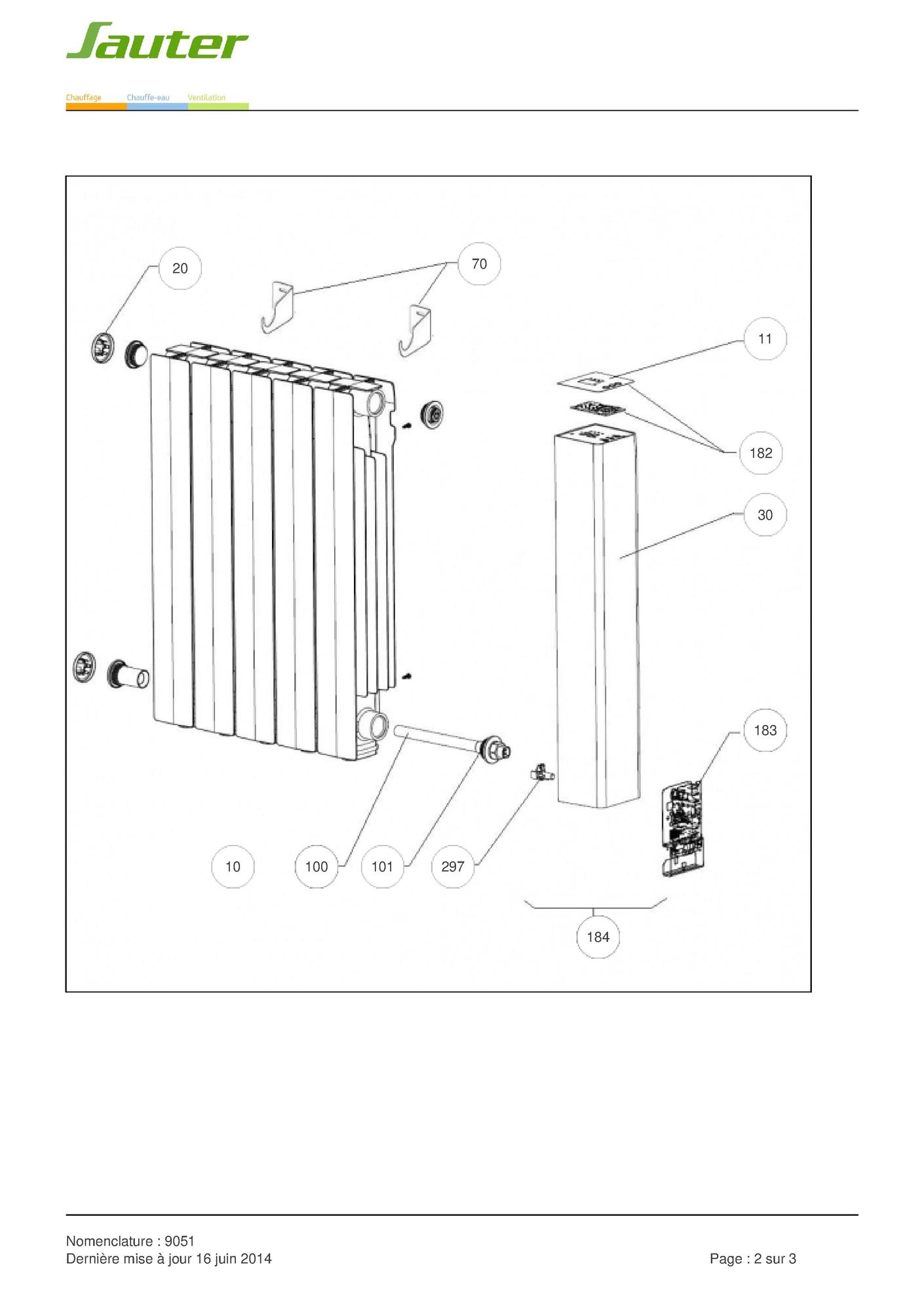 Sauter

Chauffage Chauffe-eau Ventilation

20

70

11

182

30

183

10

100

101

297

184

Nomenclature : 9051
Dernière mise à jour 16 juin 2014

Page : 2 sur 3