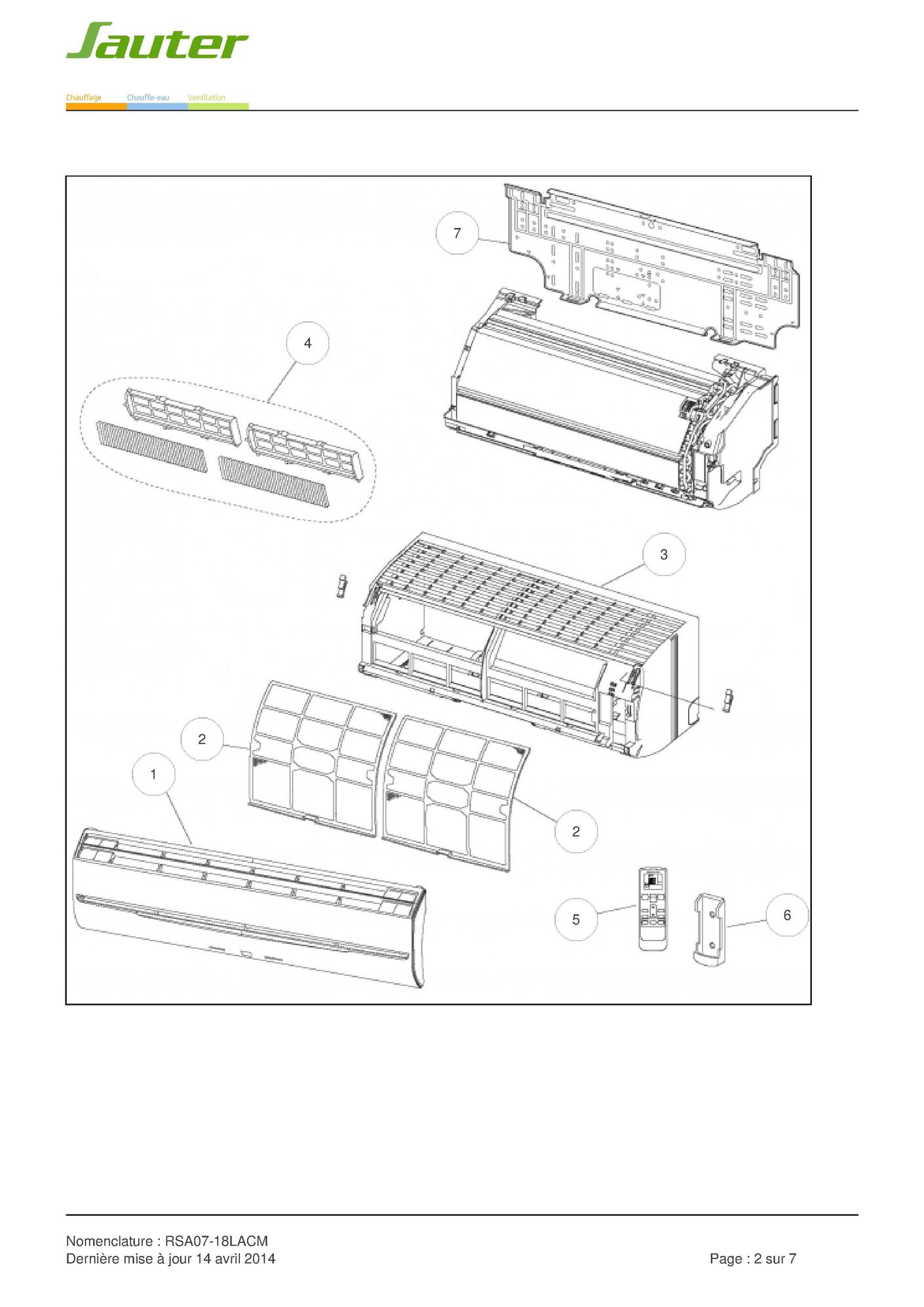 Sauter

Chauffage Chauffe-eau Ventilation

7

4

3

2

1

2

5

6

Nomenclature : RSA07-18LACM
Dernière mise à jour 14 avril 2014

Page : 2 sur 7