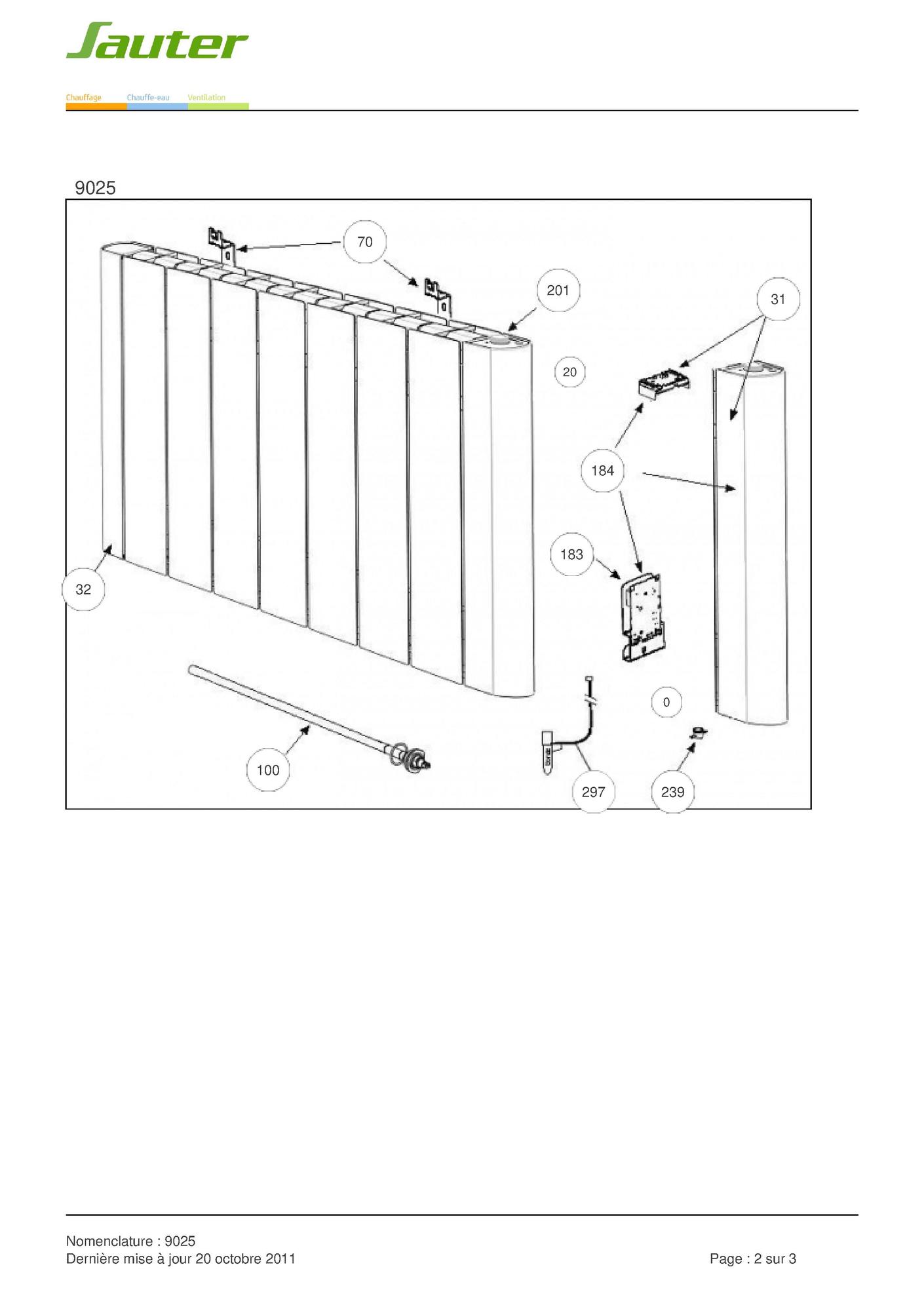 Sauter

Chauffage Chauffe-eau Ventilation

9025

70
201
31
20
184
183
32
0
100
297
239

Nomenclature : 9025
Dernière mise à jour 20 octobre 2011

Page : 2 sur 3