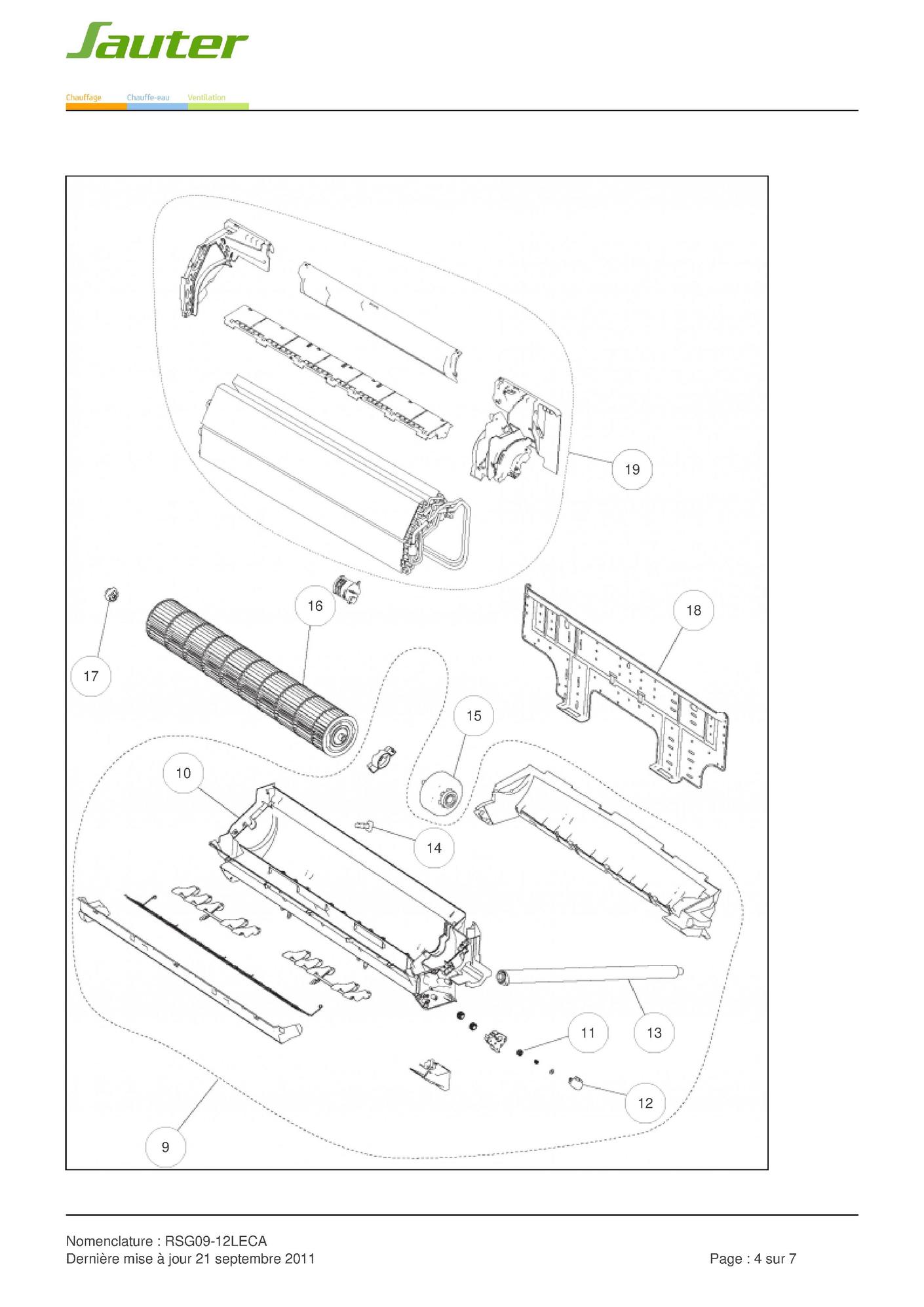 Sauter

Chauffage Chauffe-eau Ventilation

19

16

18

17

15

10

14

11

13

12

9

Nomenclature : RSG09-12LECA
Dernière mise à jour 21 septembre 2011

Page : 4 sur 7