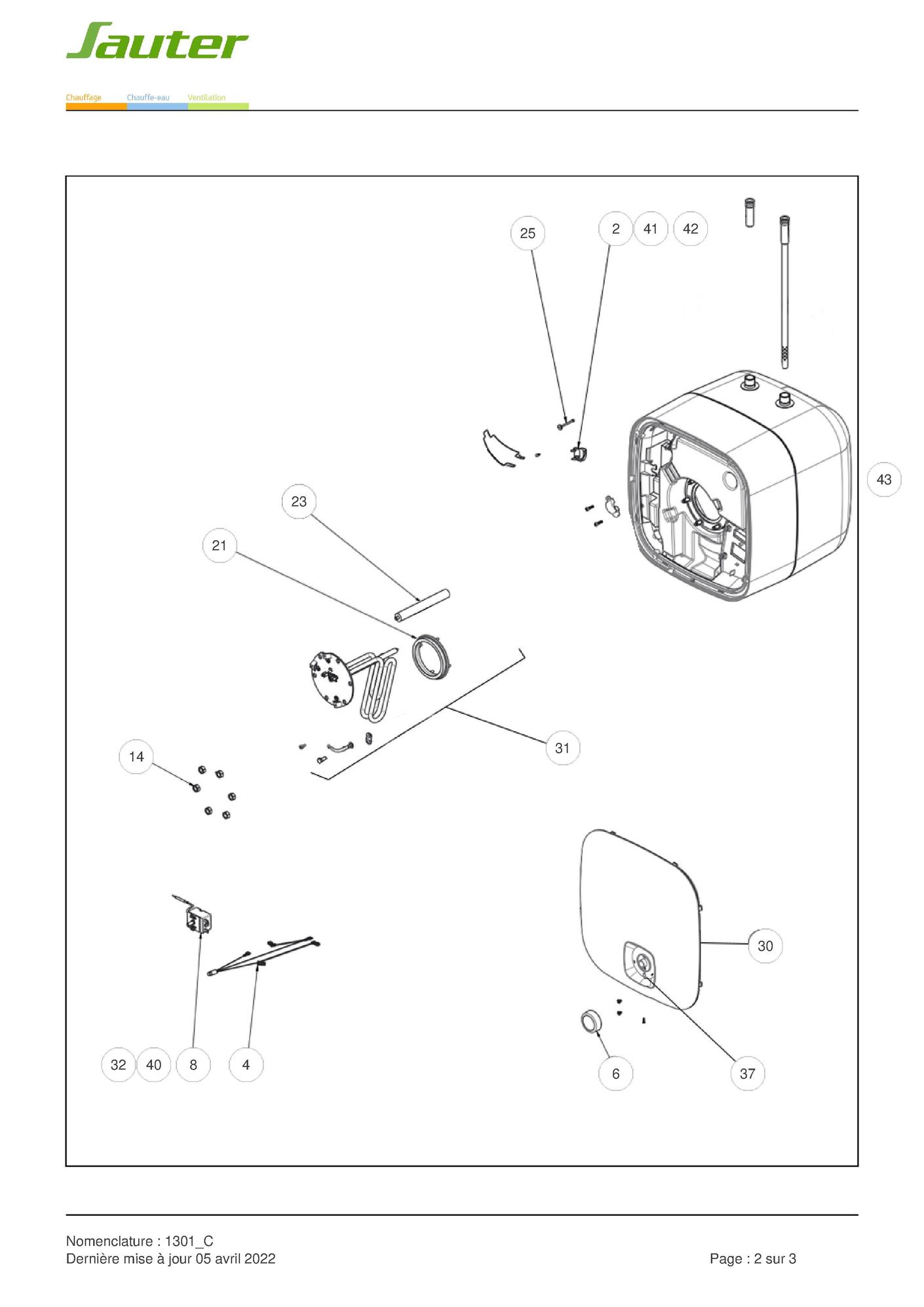 Sauter

Chauffage Chauffe-eau Ventilation

25

2 41 42

43

23

21

31

14

30

32 40 8 4

6

37

Nomenclature : 1301_C
Dernière mise à jour 05 avril 2022

Page : 2 sur 3