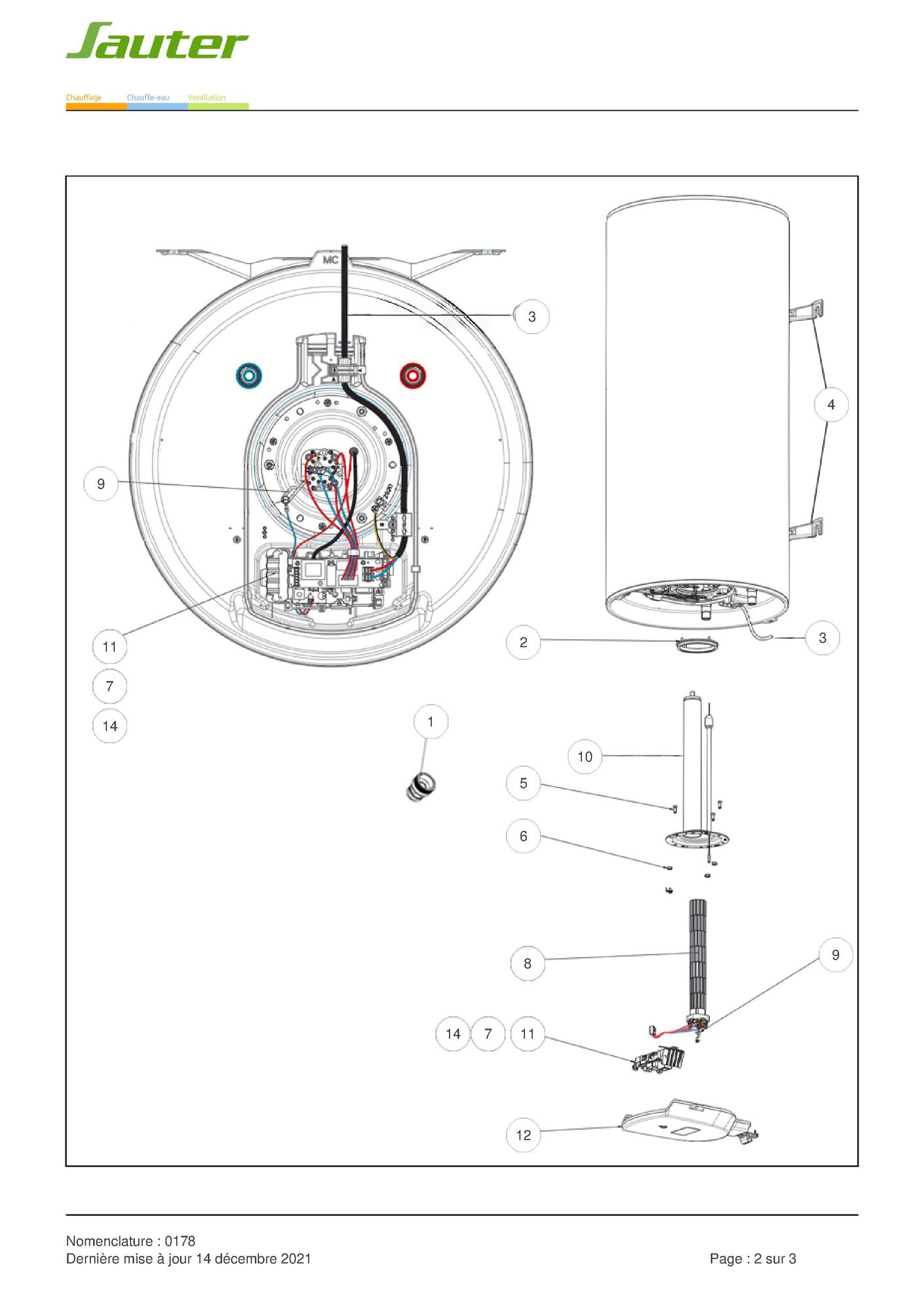 Sauter

Chauffage Chauffe-eau Ventilation

MC

3

4

9

11

7

14

2

3

1

10

5

6

8

9

14 7 11

12

Nomenclature : 0178
Dernière mise à jour 14 décembre 2021

Page : 2 sur 3