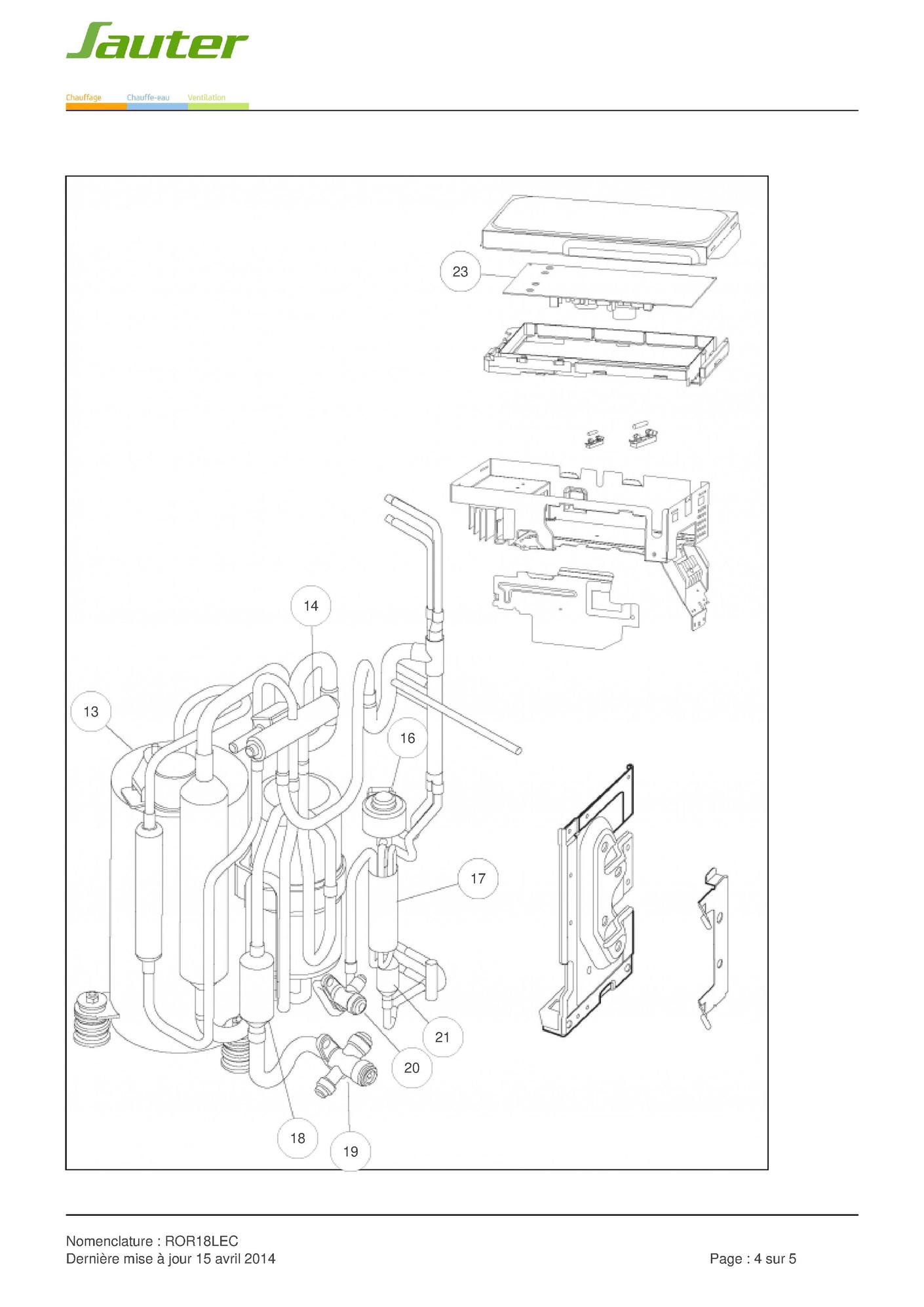 Sauter

Chauffage Chauffe-eau Ventilation

23

14

13

16

17

21

20

18

19

Nomenclature : ROR18LEC
Dernière mise à jour 15 avril 2014

Page : 4 sur 5