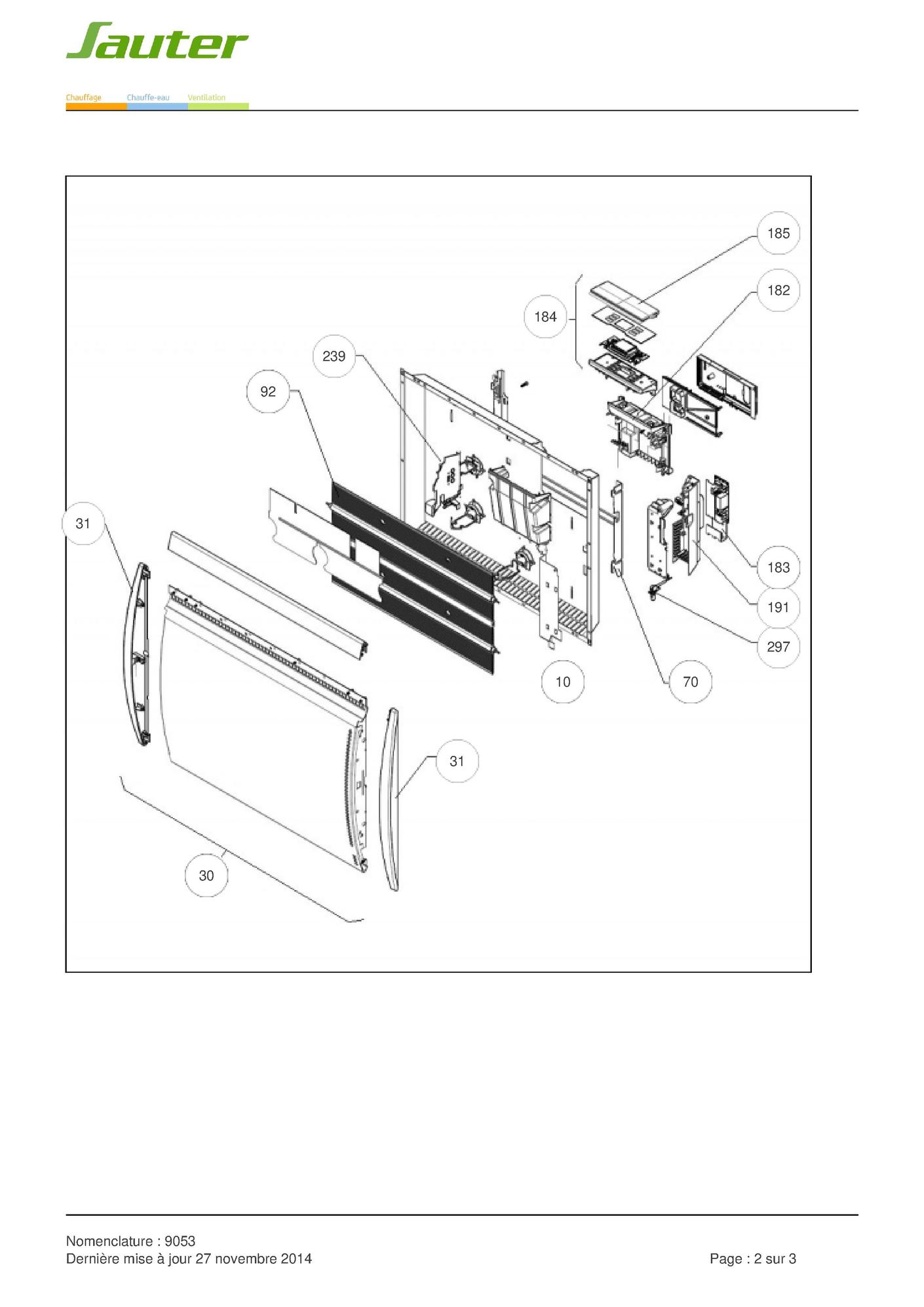 Sauter

Chauffage Chauffe-eau Ventilation

185
182
184
239
92
31
183
191
297
10
70
31
30

Nomenclature : 9053
Dernière mise à jour 27 novembre 2014

Page : 2 sur 3