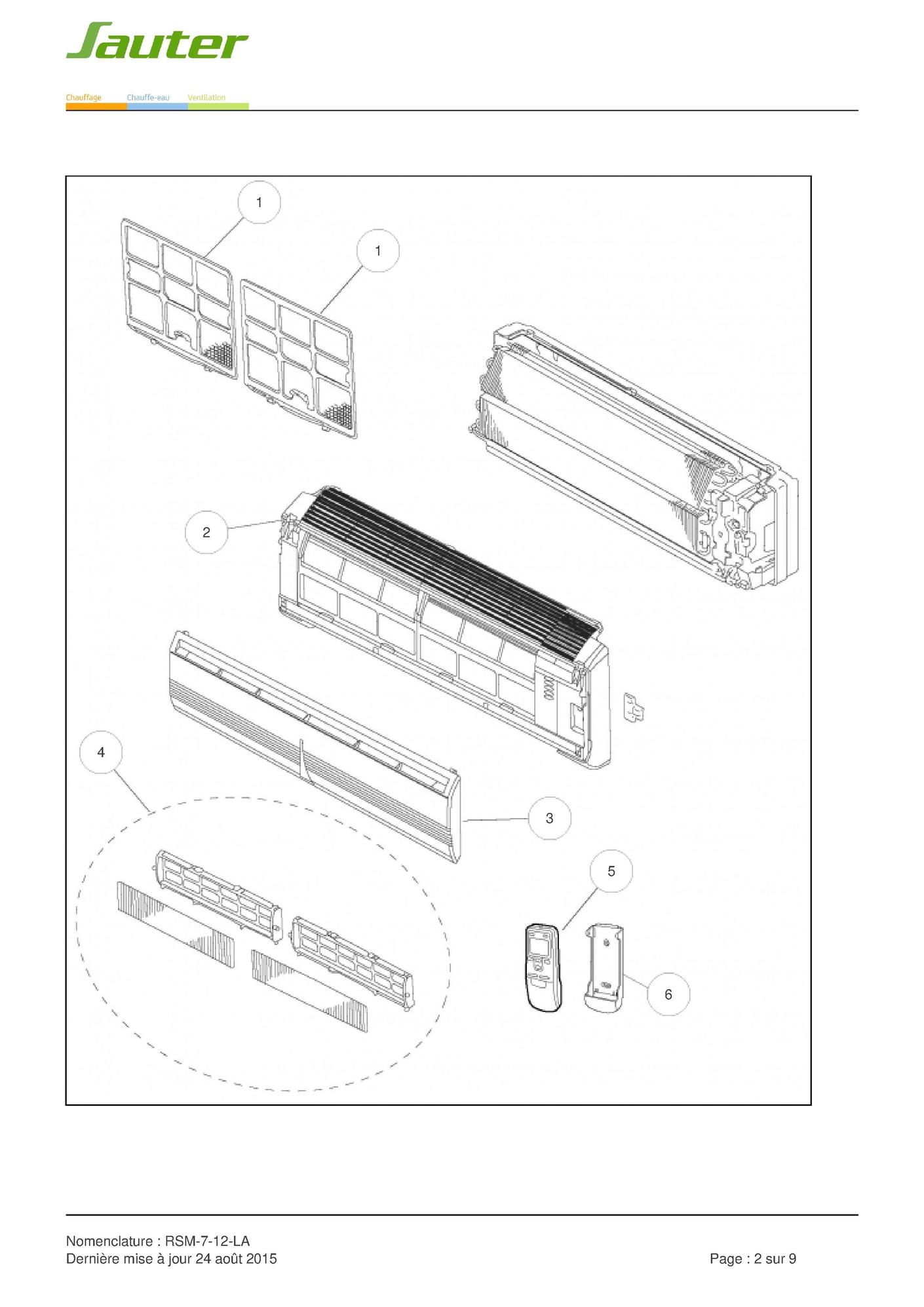 Sauter

Chauffage Chauffe-eau Ventilation

1

1

2

4

3

5

6

Nomenclature : RSM-7-12-LA
Dernière mise à jour 24 août 2015

Page : 2 sur 9