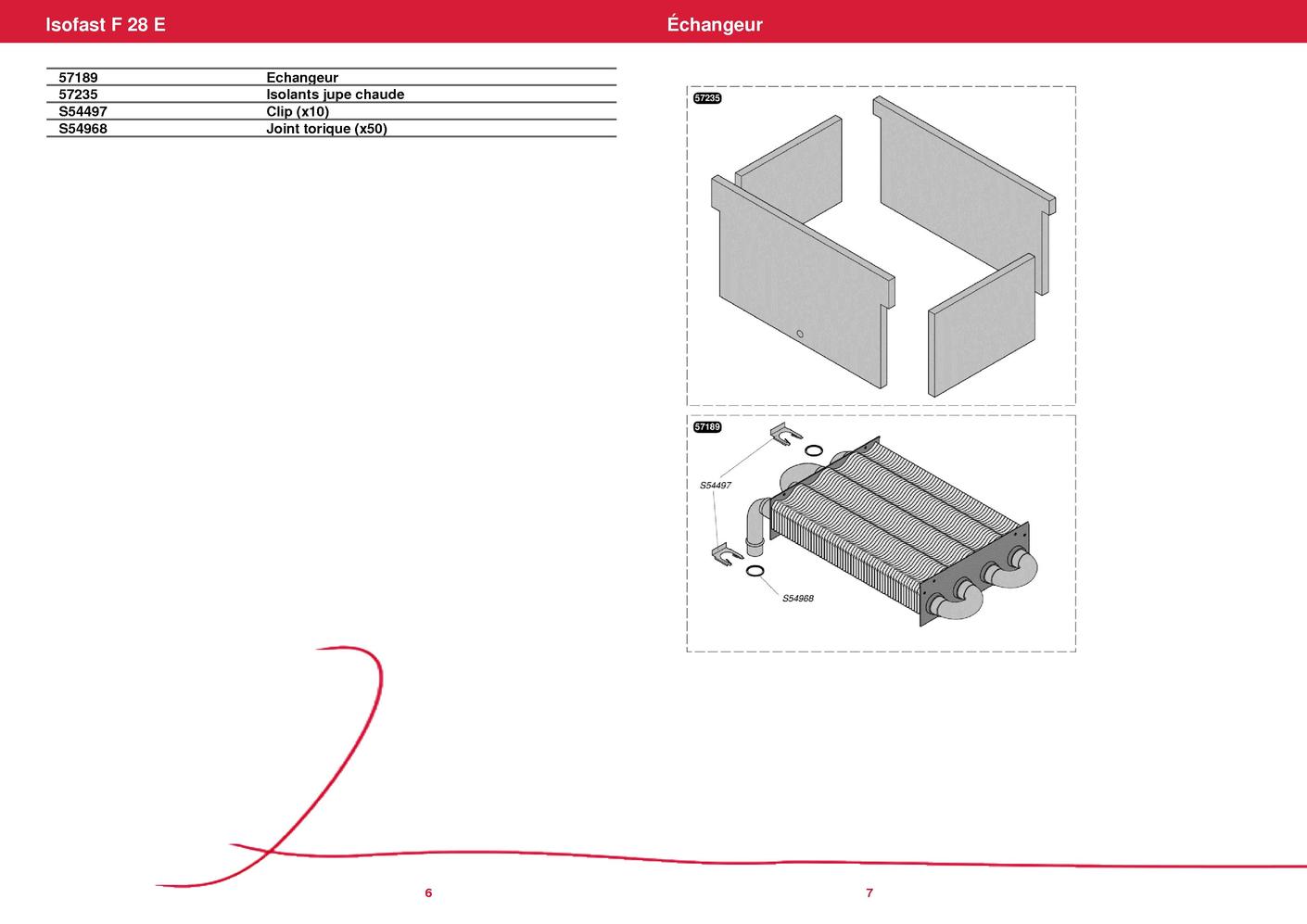 Isofast F 28 E

Échangeur

| 57189 | Echangeur |
|---|---|
| 57235 | Isolants jupe chaude |
| S54497 | Clip (x10) |
| S54968 | Joint torique (x50) |

57235

57189

S54497

S54968

6

7