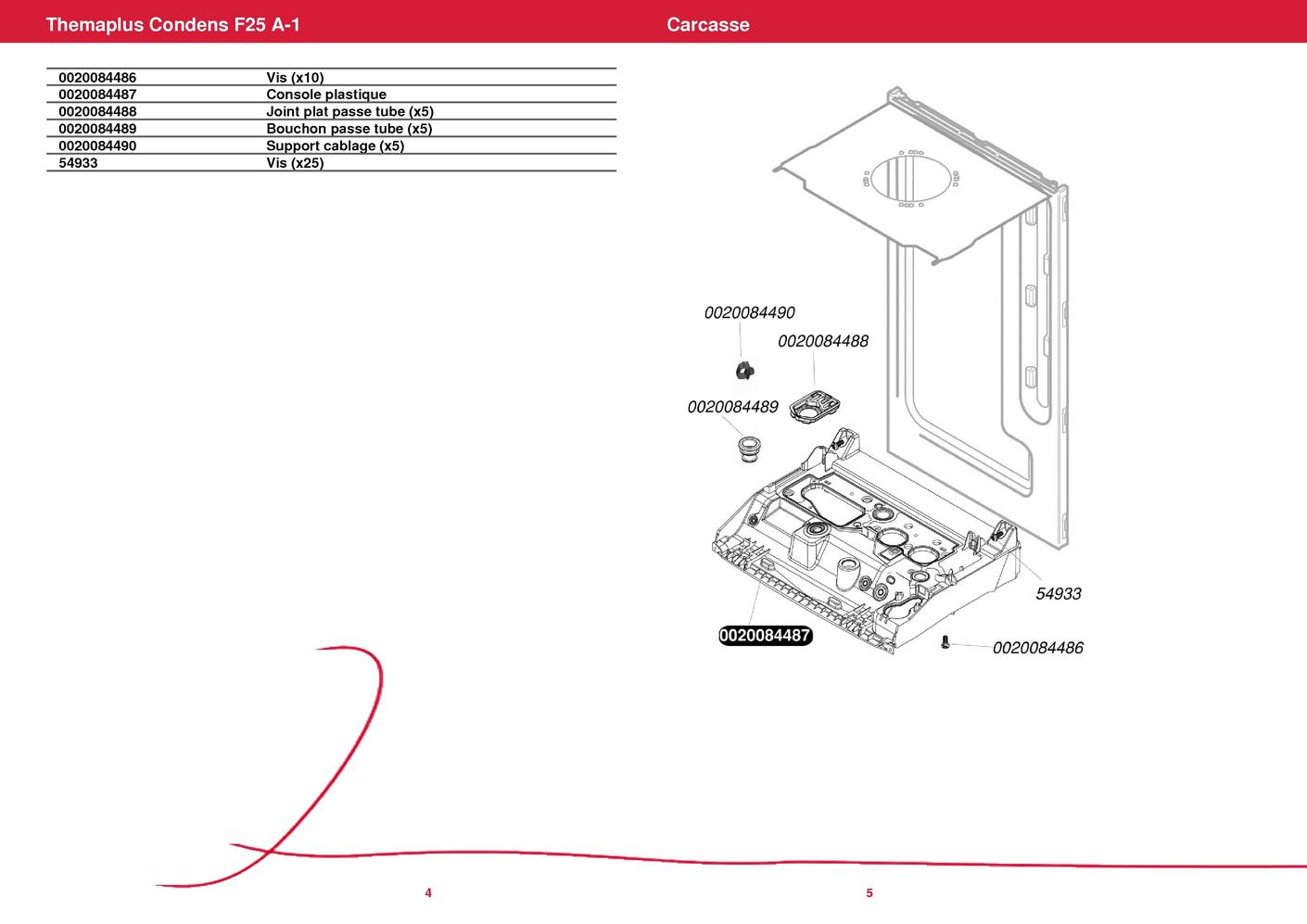 Themaplus Condens F25 A-1

| 0020084486 | Vis (x10) |
|---|---|
| 0020084487 | Console plastique |
| 0020084488 | Joint plat passe tube (x5) |
| 0020084489 | Bouchon passe tube (x5) |
| 0020084490 | Support cablage (x5) |
| 54933 | Vis (x25) |

4

Carcasse

0020084490
0020084488
0020084489
54933
0020084487
0020084486

5