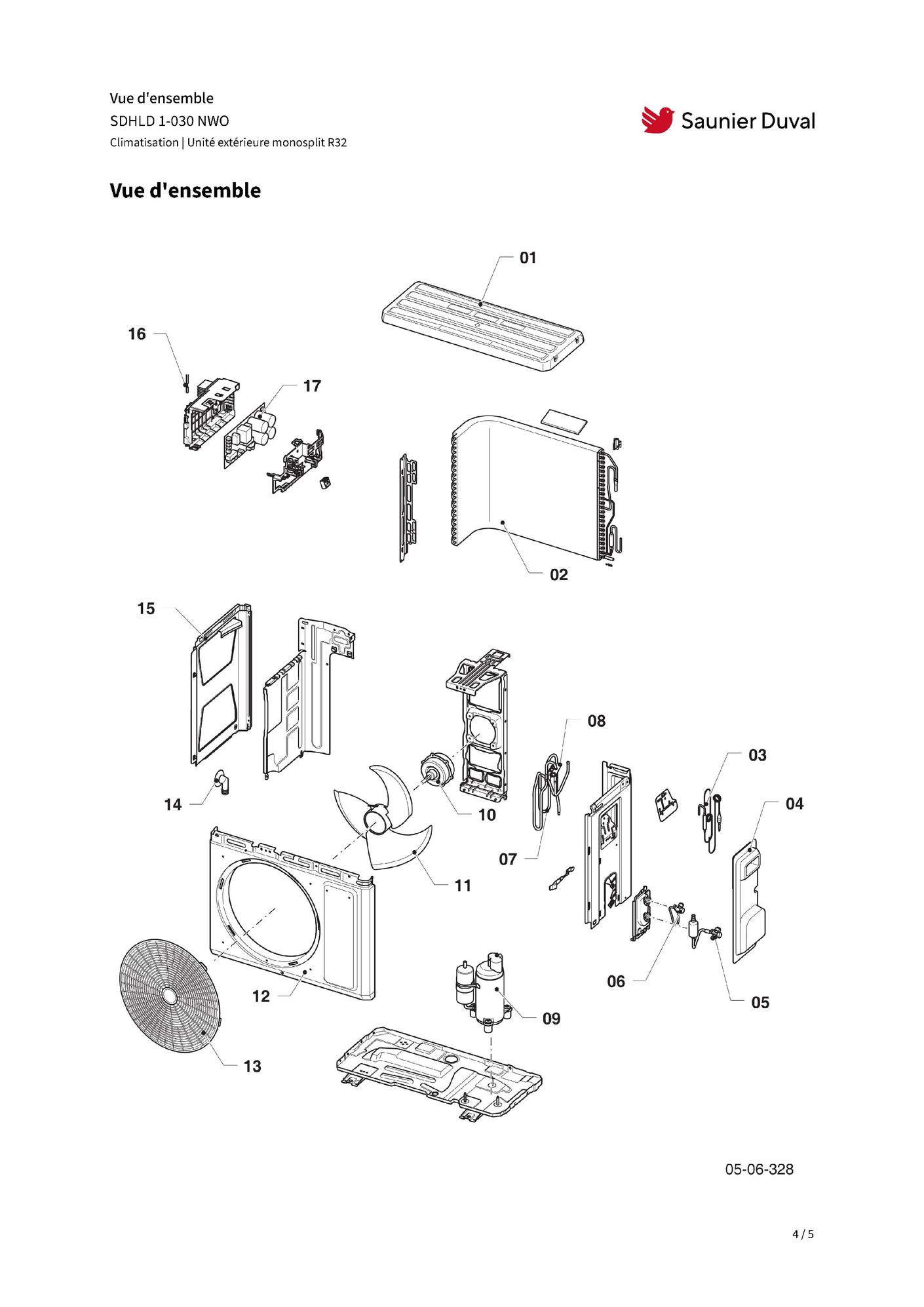 Vue d'ensemble
SDHLD 1-030 NWO
Climatisation | Unité extérieure monosplit R32

Saunier Duval

Vue d'ensemble

01
16
17
02
15
08
03
04
14
10
07
11
06
05
12
09
13

05-06-328

4 / 5