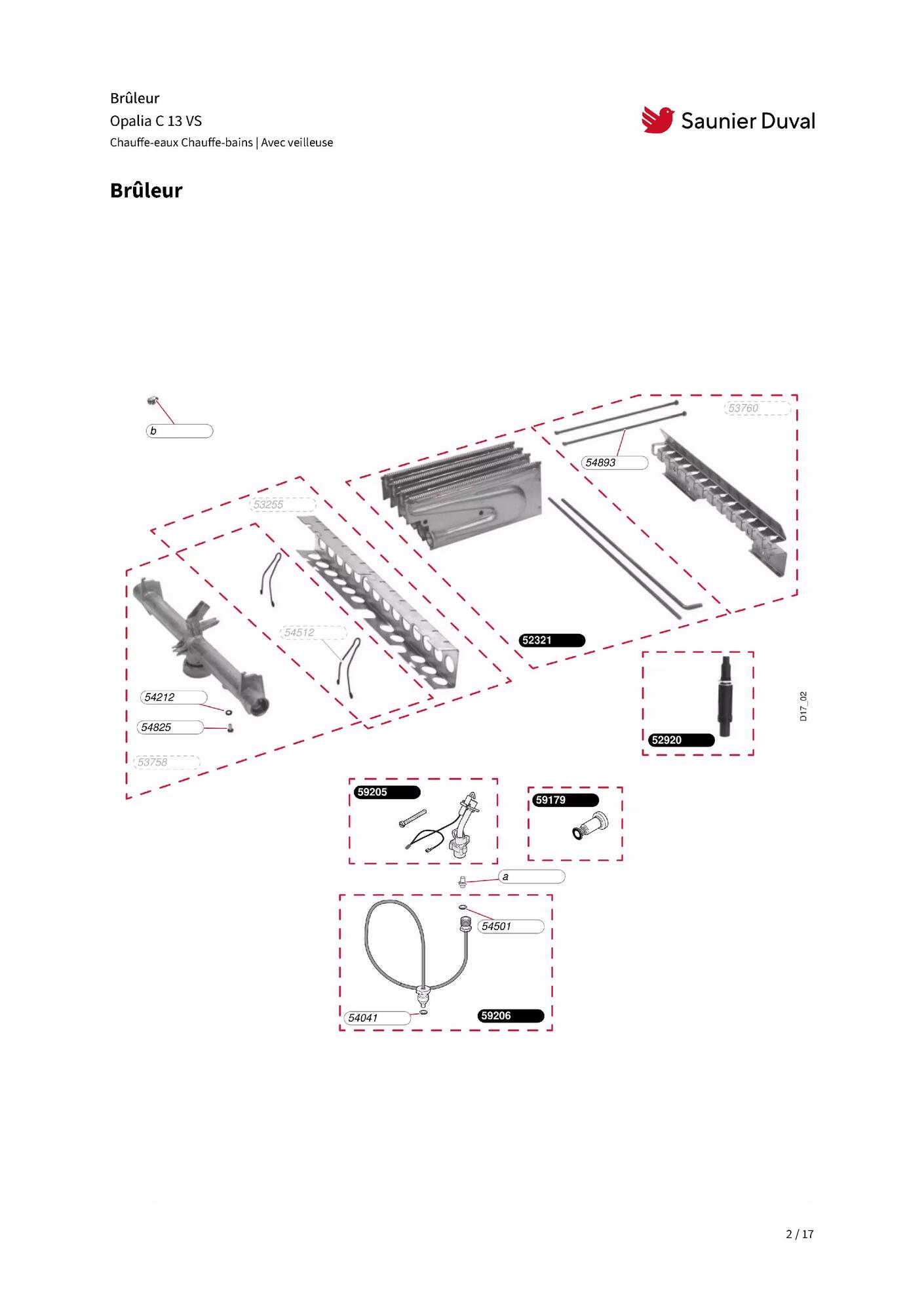 Brûleur
Opalia C 13 VS
Chauffe-eaux Chauffe-bains | Avec veilleuse

Saunier Duval

Brûleur

b
53760
54893
53255
54512
52321
54212
54825
53758
52920
D17_02
59205
59179
a
54501
54041
59206

2 / 17