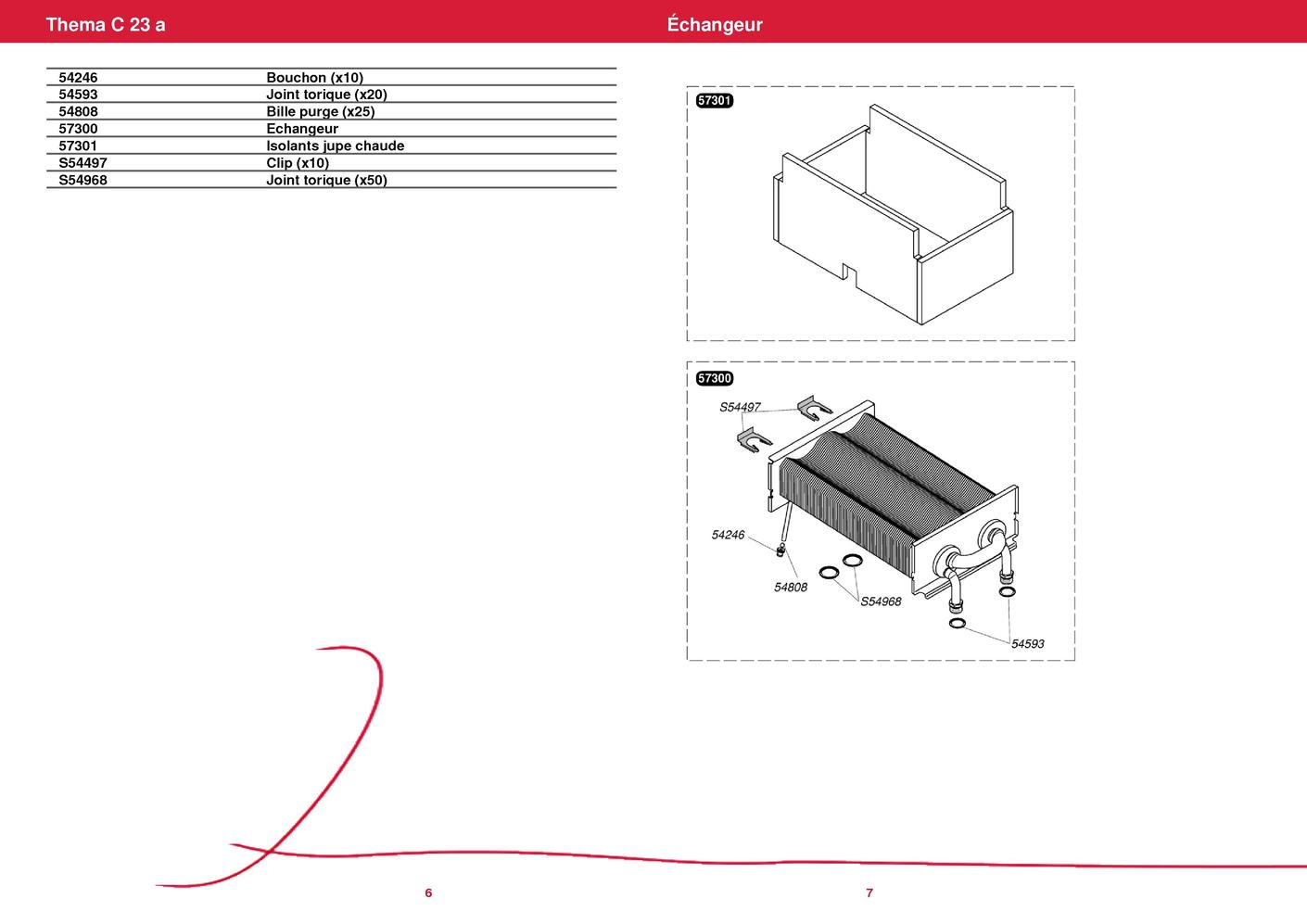 Thema C 23 a

Échangeur

| 54246 | Bouchon (x10) |
|---|---|
| 54593 | Joint torique (x20) |
| 54808 | Bille purge (x25) |
| 57300 | Echangeur |
| 57301 | Isolants jupe chaude |
| S54497 | Clip (x10) |
| S54968 | Joint torique (x50) |

57301

57300

S54497

54246

54808

S54968

54593

6

7