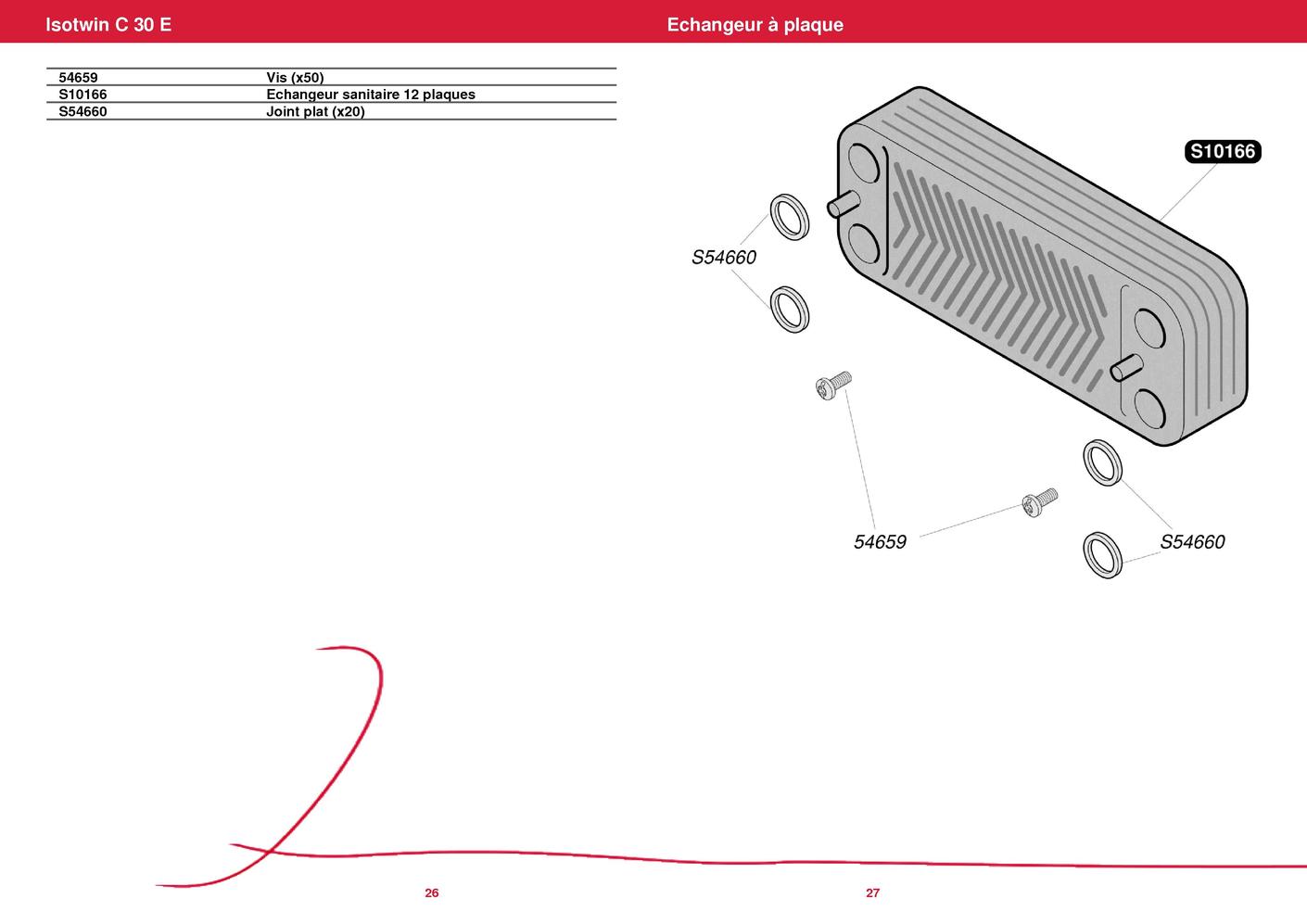 Isotwin C 30 E

| 54659 | Vis (x50) |
|---|---|
| S10166 | Echangeur sanitaire 12 plaques |
| S54660 | Joint plat (x20) |

26

Echangeur à plaque

S10166

S54660

54659

S54660

27