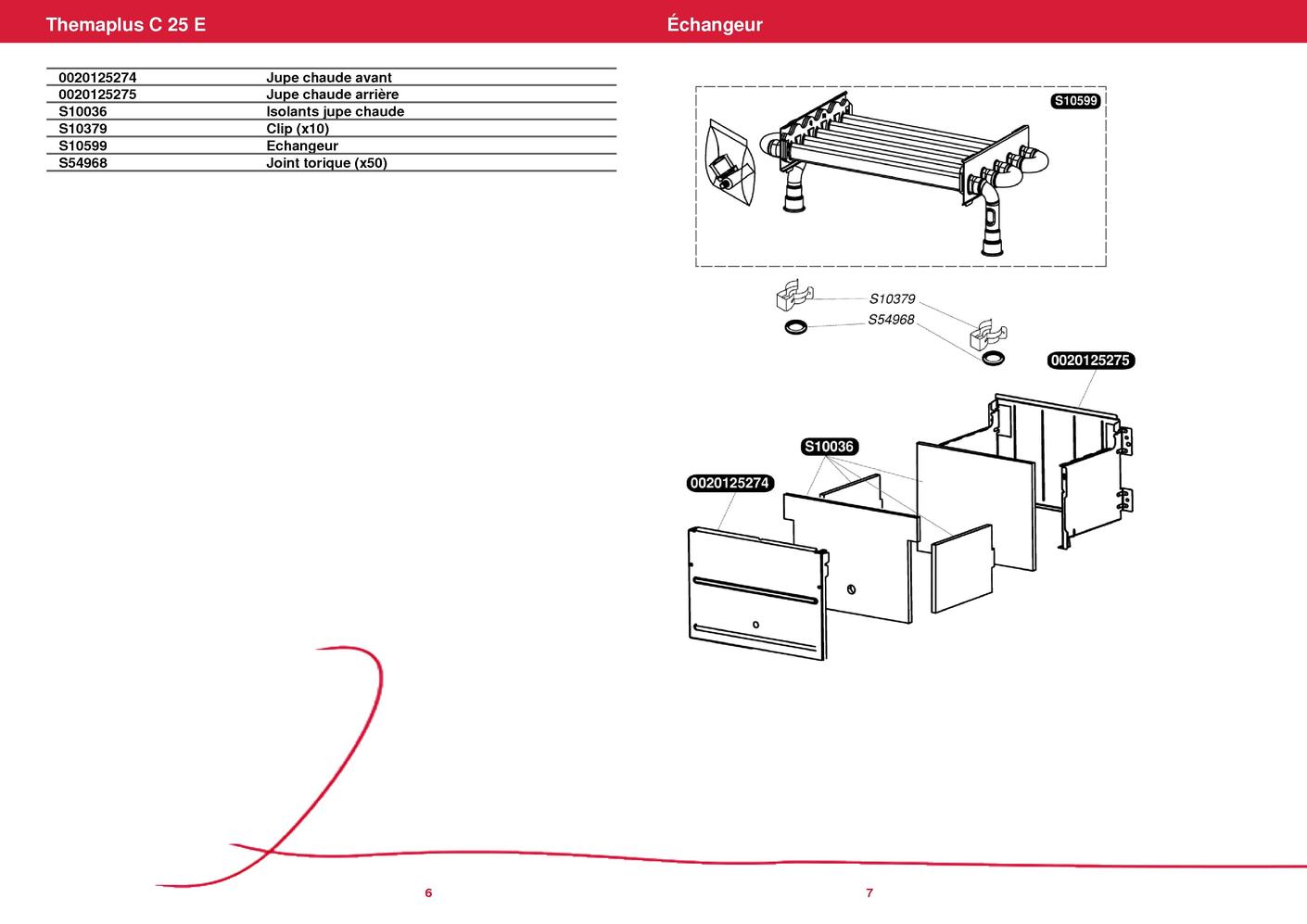 Themaplus C 25 E

| 0020125274 | Jupe chaude avant |
|---|---|
| 0020125275 | Jupe chaude arrière |
| S10036 | Isolants jupe chaude |
| S10379 | Clip (x10) |
| S10599 | Echangeur |
| S54968 | Joint torique (x50) |

6

Échangeur

S10599

S10379

S54968

0020125275

S10036

0020125274

7