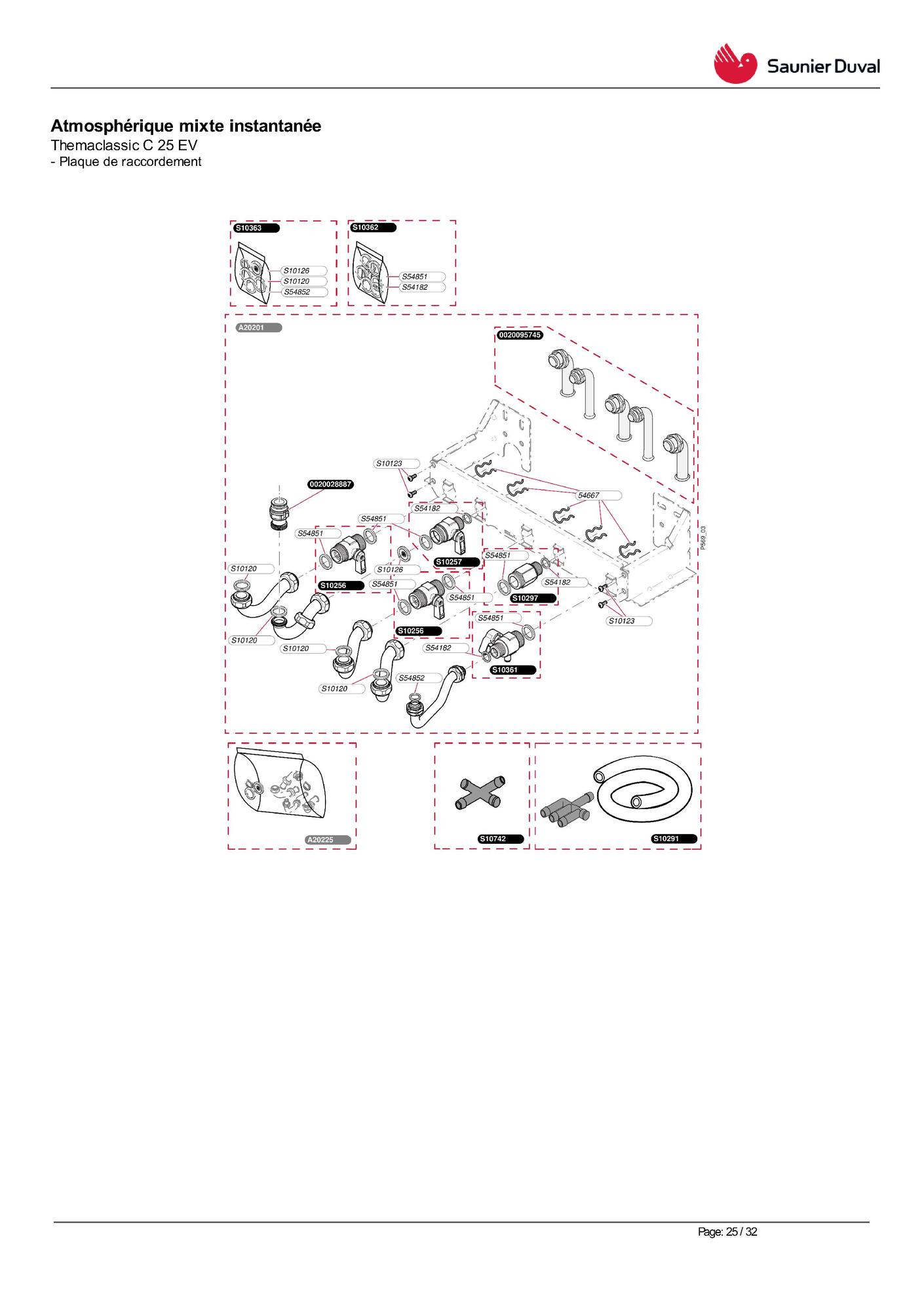 Saunier Duval

Atmosphérique mixte instantanée
Themaclassic C 25 EV
- Plaque de raccordement

S10363
S10126
S10120
S54852

S10362
S54851
S54182

A20201

0020095745

S10123

0020028887

54667

S54182

S54851

S54851

P569_03

S10257

S54851

S10120

S10126

S10256

S54851

S54182

S54851

S10297

S10123

S54851

S10120

S10256

S10120

S54182

S10361

S54852

S10120

A20225

S10742

S10291

Page: 25 / 32