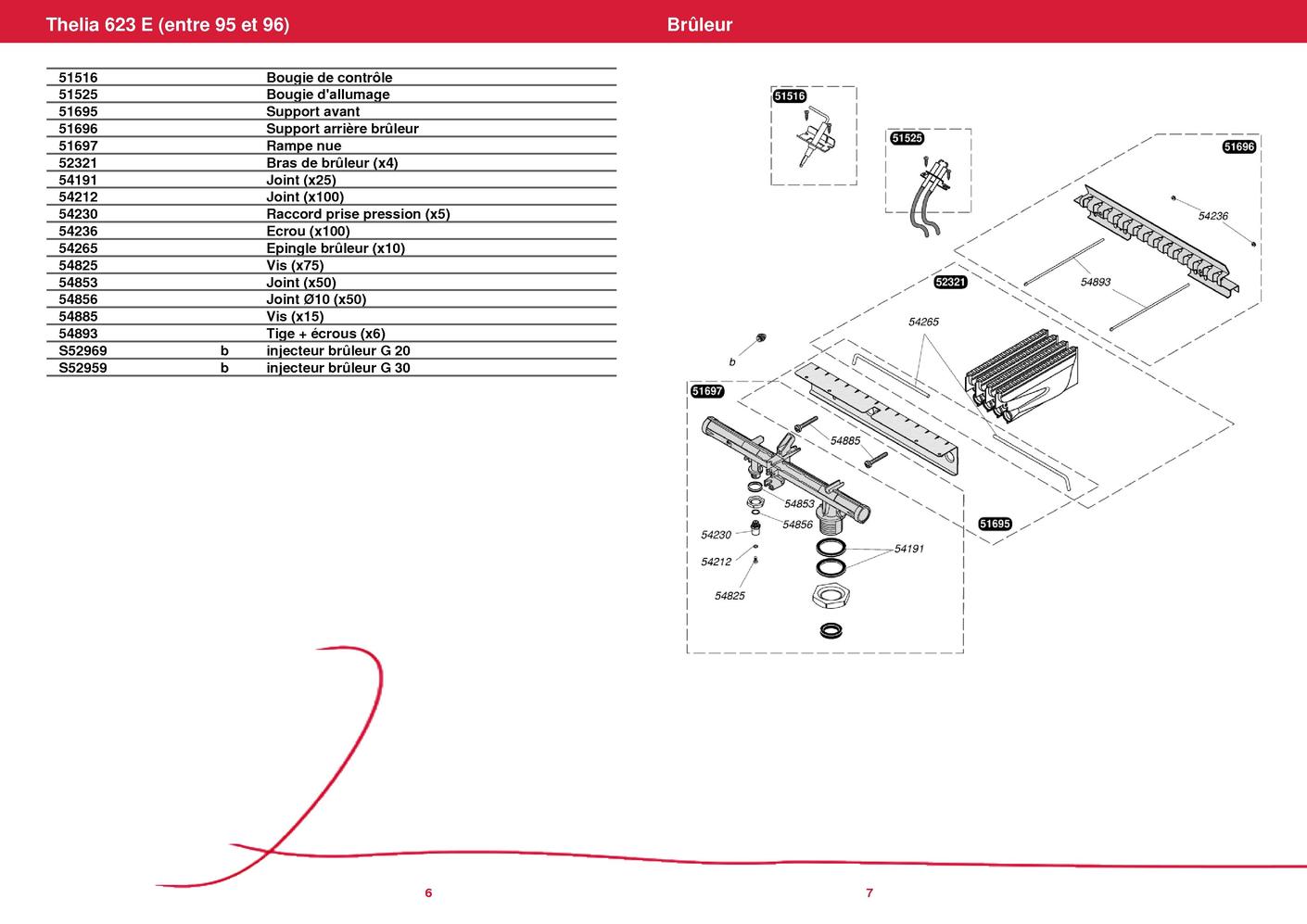 Thelia 623 E (entre 95 et 96)

Brûleur

| | | |
|---|---|---|
| 51516 | | Bougie de contrôle |
| 51525 | | Bougie d'allumage |
| 51695 | | Support avant |
| 51696 | | Support arrière brûleur |
| 51697 | | Rampe nue |
| 52321 | | Bras de brûleur (x4) |
| 54191 | | Joint (x25) |
| 54212 | | Joint (x100) |
| 54230 | | Raccord prise pression (x5) |
| 54236 | | Ecrou (x100) |
| 54265 | | Epingle brûleur (x10) |
| 54825 | | Vis (x75) |
| 54853 | | Joint (x50) |
| 54856 | | Joint Ø10 (x50) |
| 54885 | | Vis (x15) |
| 54893 | | Tige + écrous (x6) |
| S52969 | b | injecteur brûleur G 20 |
| S52959 | b | injecteur brûleur G 30 |

51516
51525
51696
54236
54893
52321
54265
b
51697
54885
54853
54856
54230
54212
54825
54191
51695

6

7