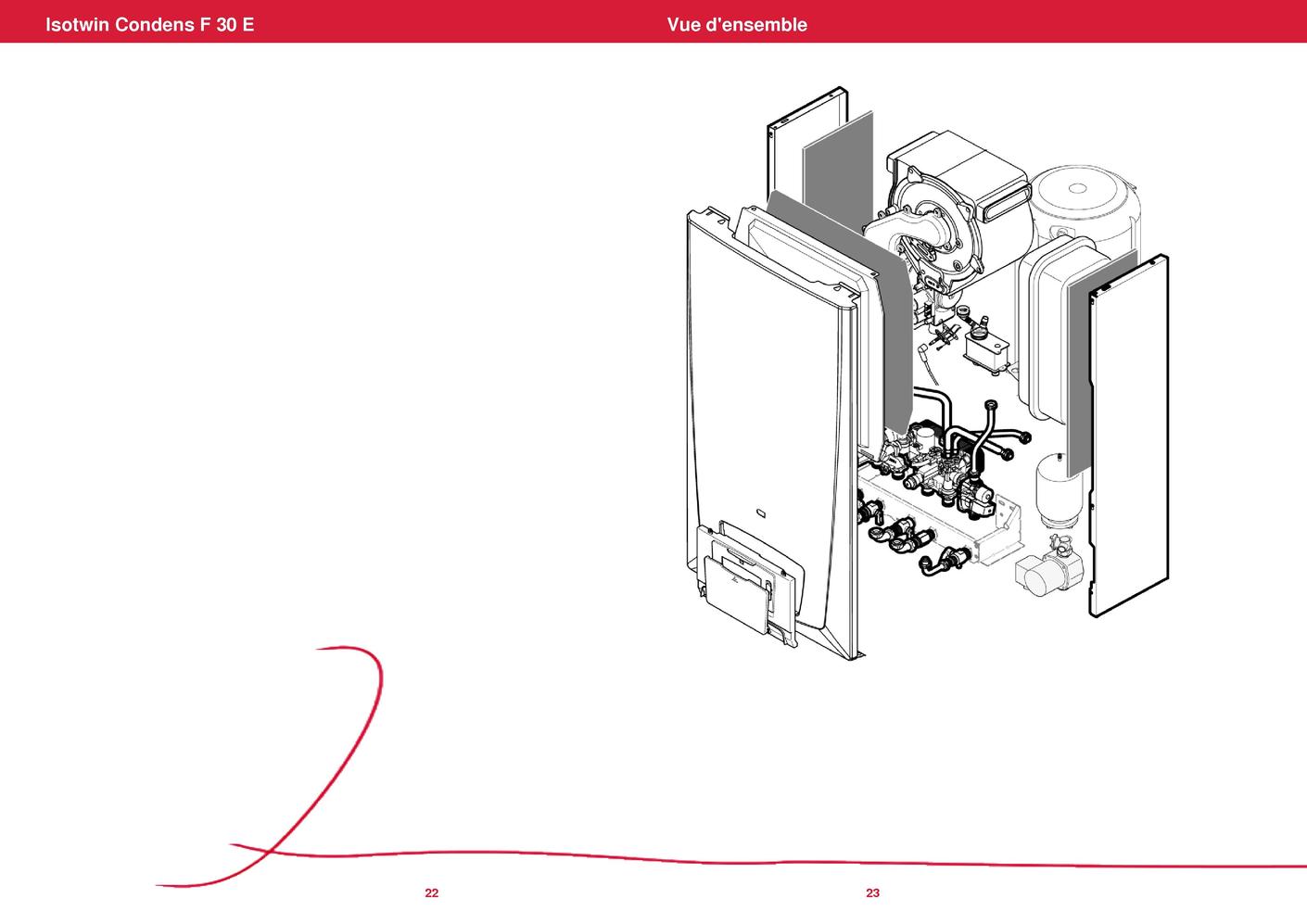 Isotwin Condens F 30 E

Vue d'ensemble

22

23